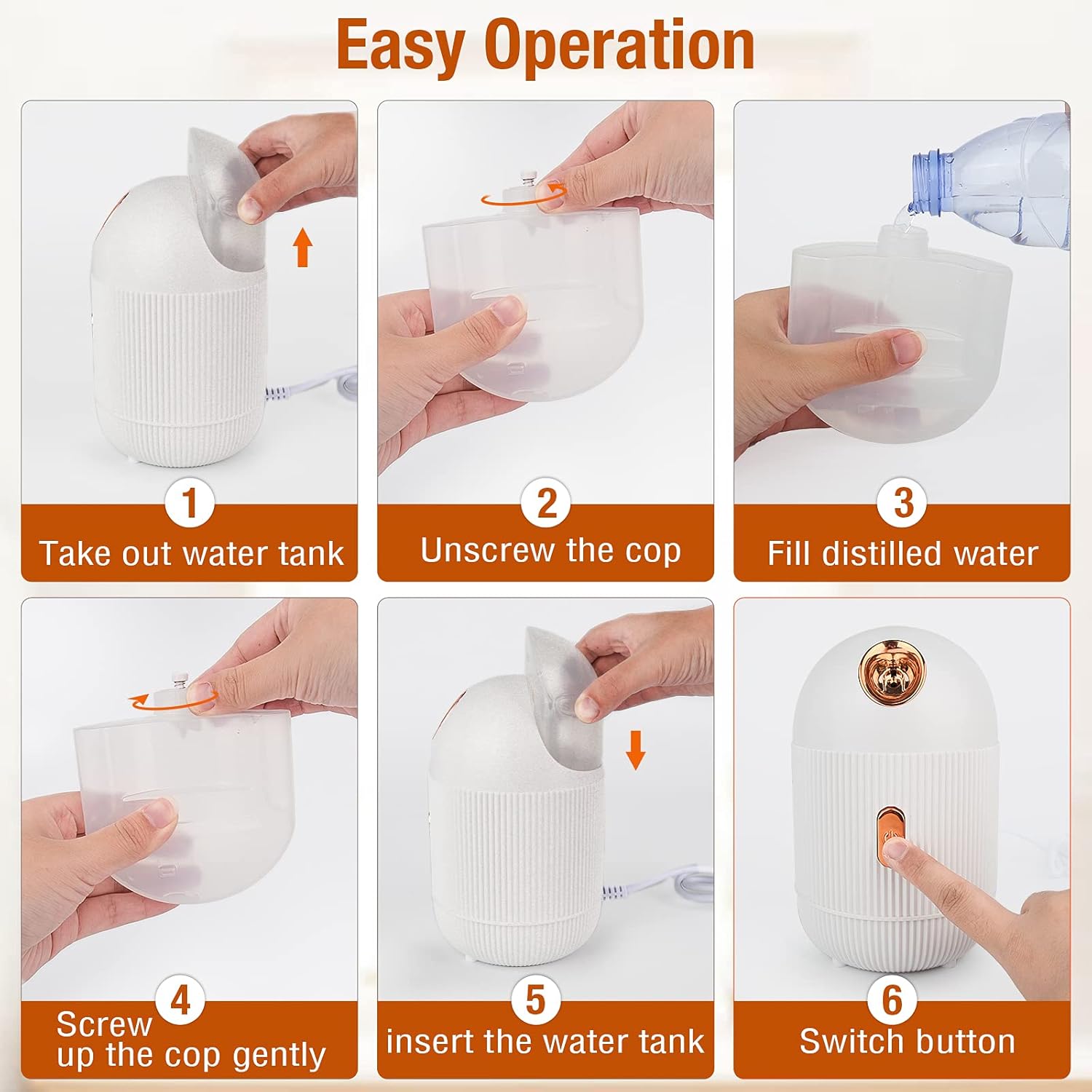 Easy Operation

1
Take out water tank

2
Unscrew the cop

3
Fill distilled water

4
Screw up the cop gently

5
insert the water tank

6
Switch button