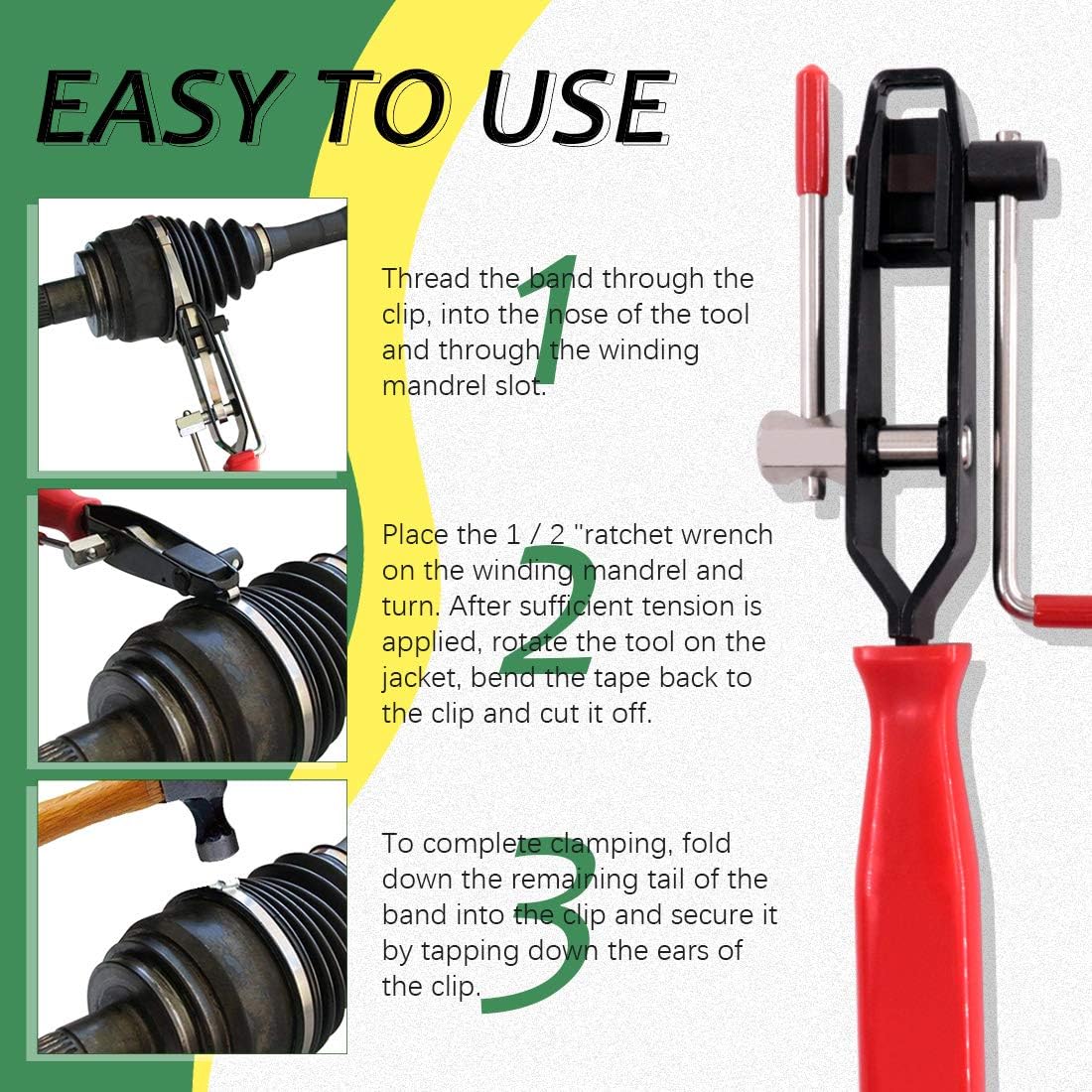 EASY TO USE

1
Thread the band through the clip, into the nose of the tool and through the winding mandrel slot.

2
Place the 1 / 2 "ratchet wrench on the winding mandrel and turn. After sufficient tension is applied, rotate the tool on the jacket, bend the tape back to the clip and cut it off.

3
To complete clamping, fold down the remaining tail of the band into the clip and secure it by tapping down the ears of the clip.