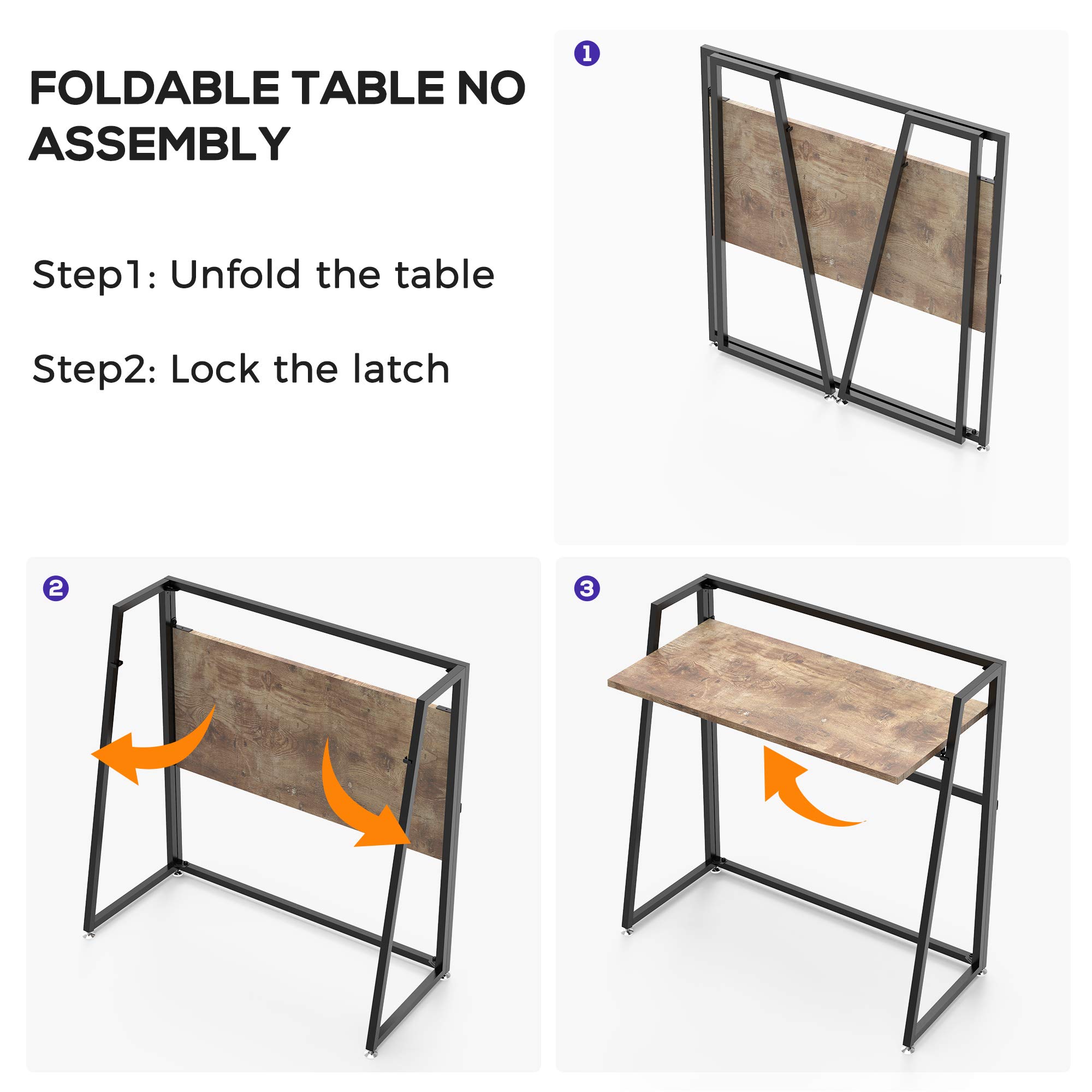 FOLDABLE TABLE NO ASSEMBLY

Step1: Unfold the table

Step2: Lock the latch

1

2

3