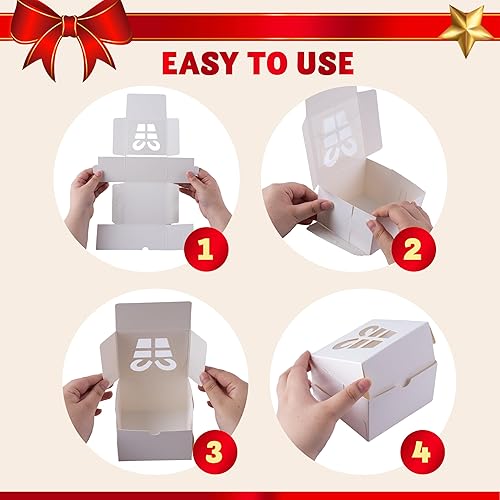 EASY TO USE

1

2

3

4