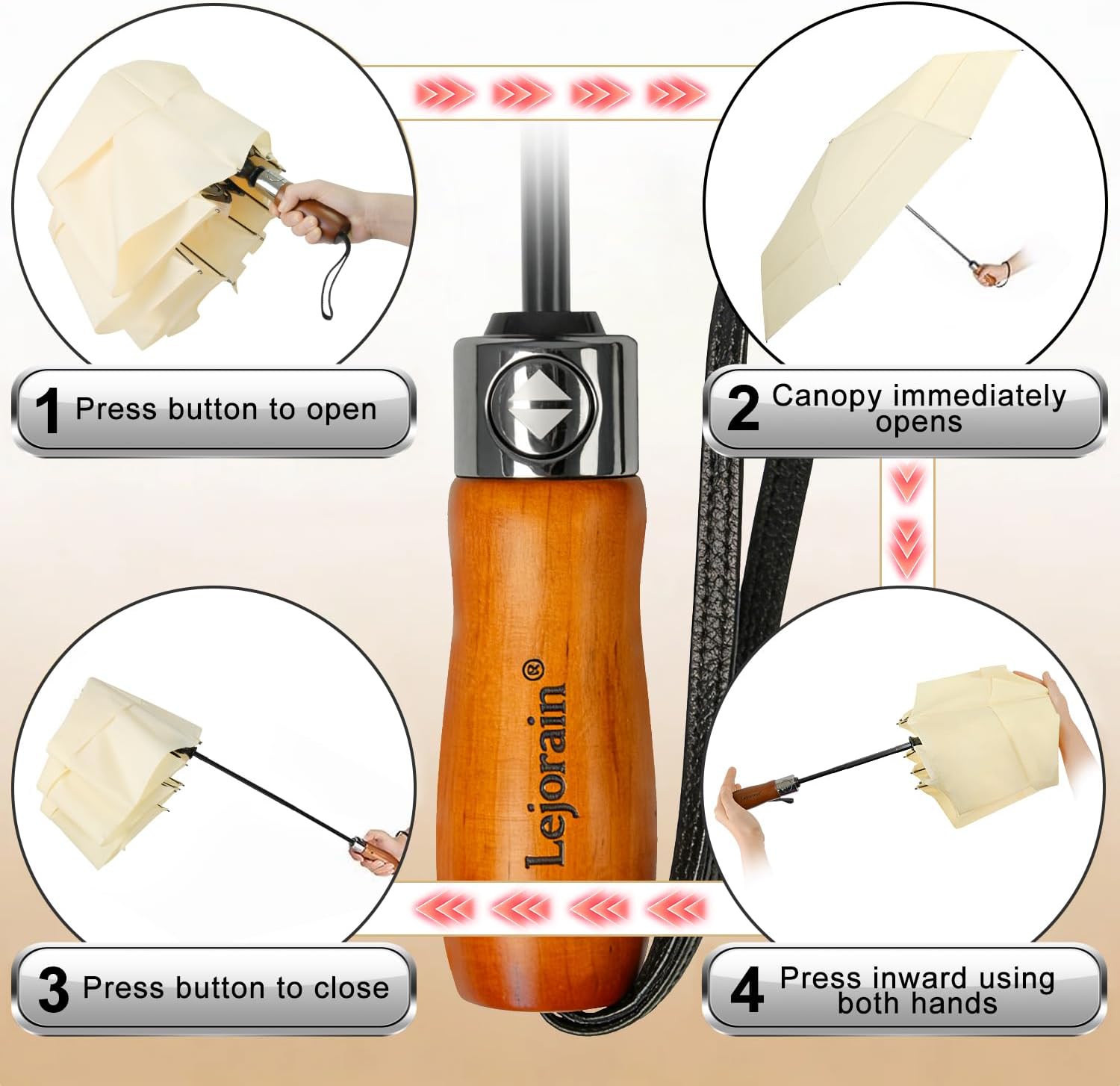 1 Press button to open

2 Canopy immediately opens

Lejorain®

3 Press button to close

4 Press inward using both hands