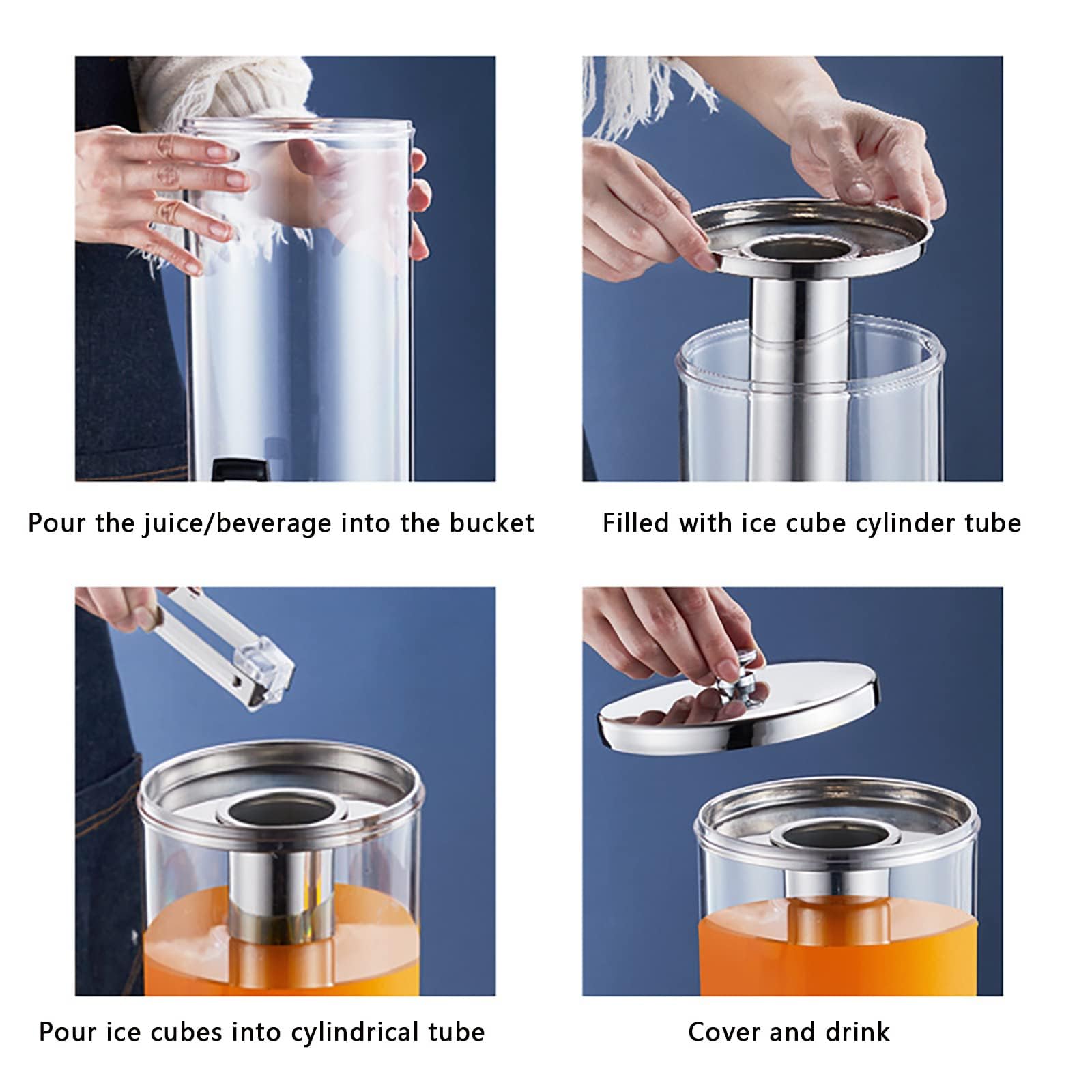 Pour the juice/beverage into the bucket

Filled with ice cube cylinder tube

Pour ice cubes into cylindrical tube

Cover and drink