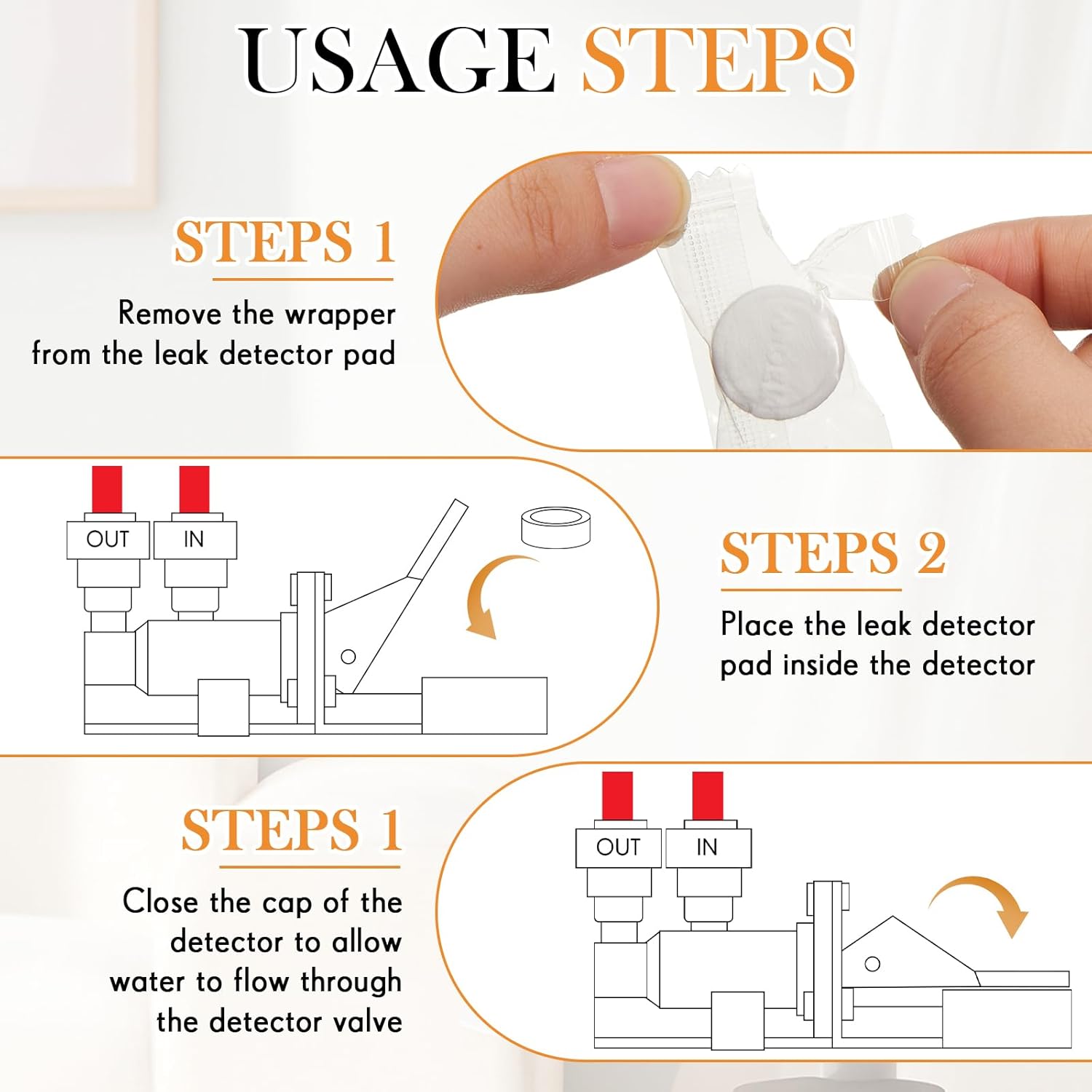 USAGE STEPS

STEPS 1

Remove the wrapper from the leak detector pad

OUT IN

STEPS 2

Place the leak detector pad inside the detector

STEPS 1

Close the cap of the detector to allow water to flow through the detector valve

OUT IN