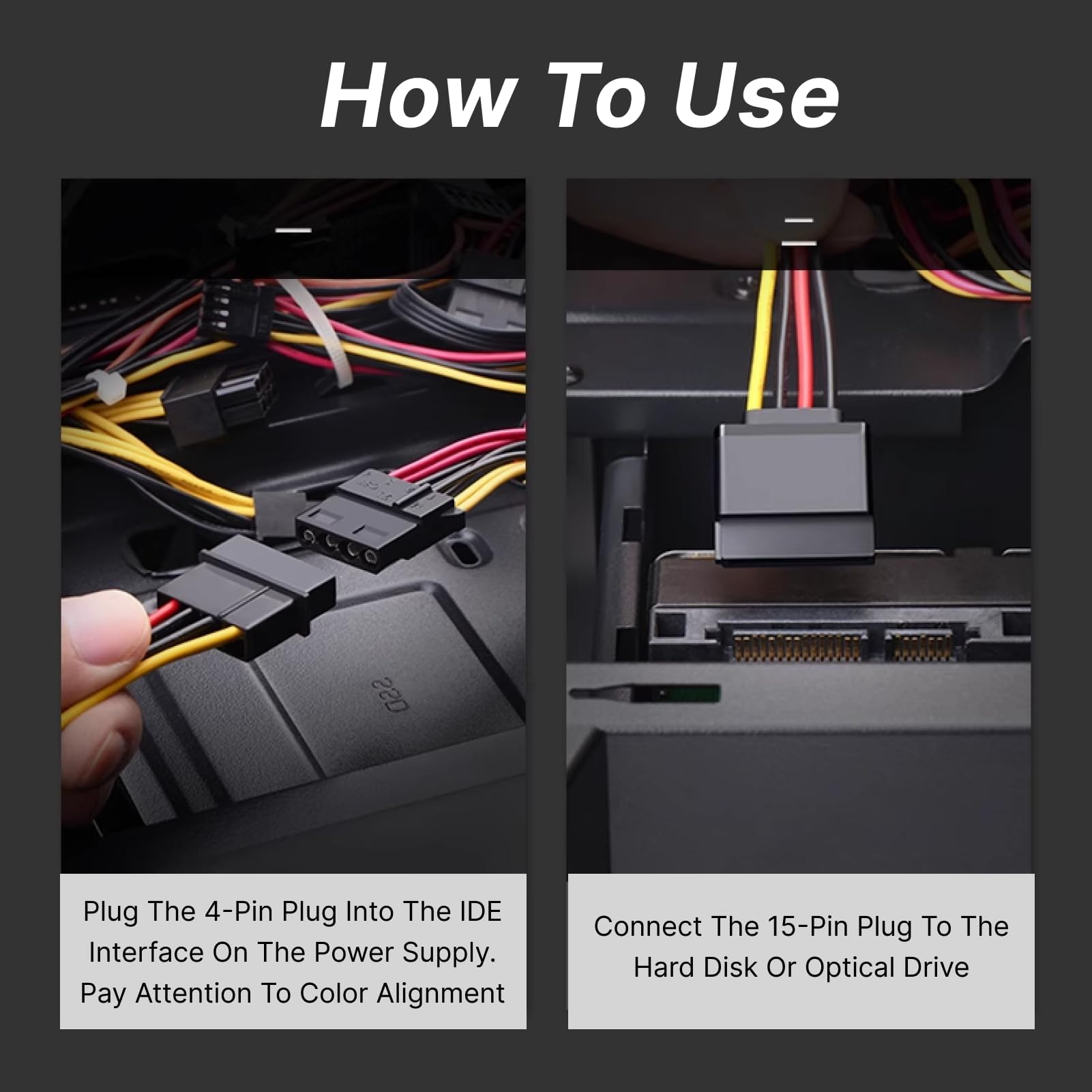 How To Use

Plug The 4-Pin Plug Into The IDE Interface On The Power Supply. Pay Attention To Color Alignment

Connect The 15-Pin Plug To The Hard Disk Or Optical Drive