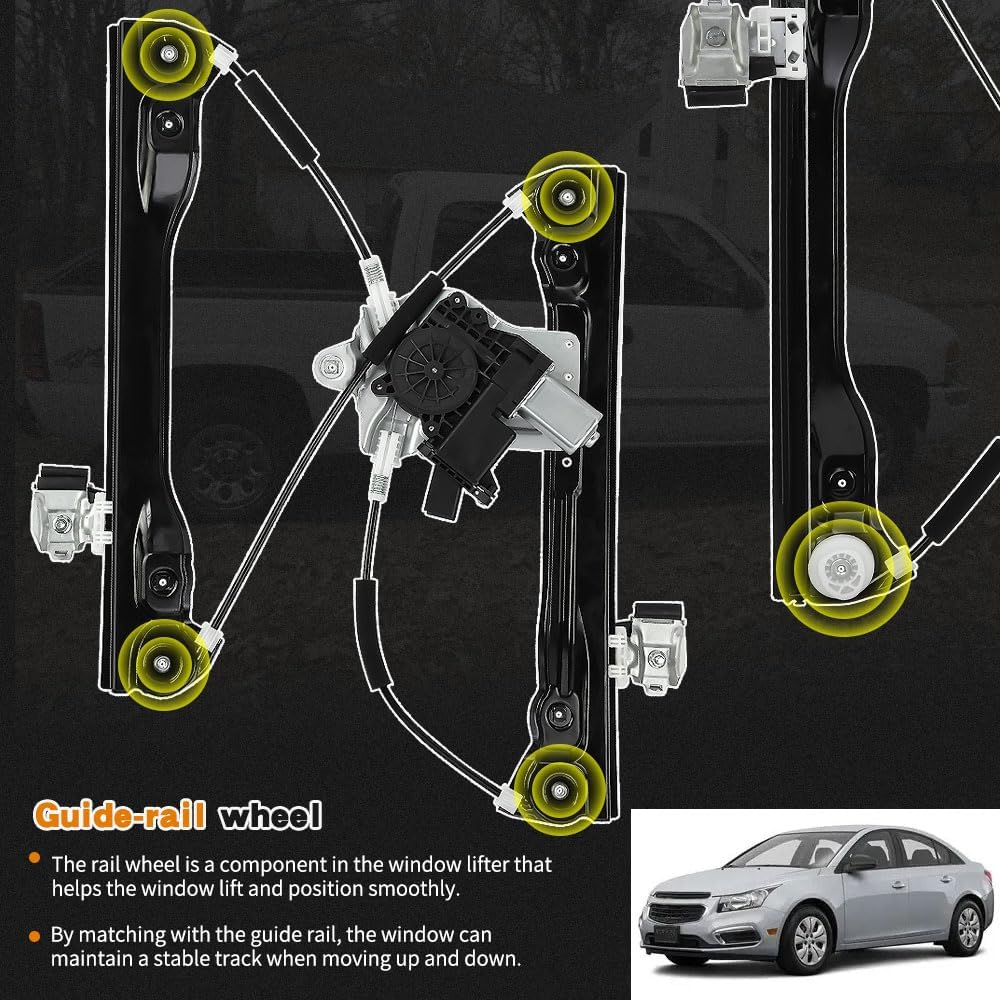 Guide-rail wheel

The rail wheel is a component in the window lifter that helps the window lift and position smoothly.

By matching with the guide rail, the window can maintain a stable track when moving up and down.