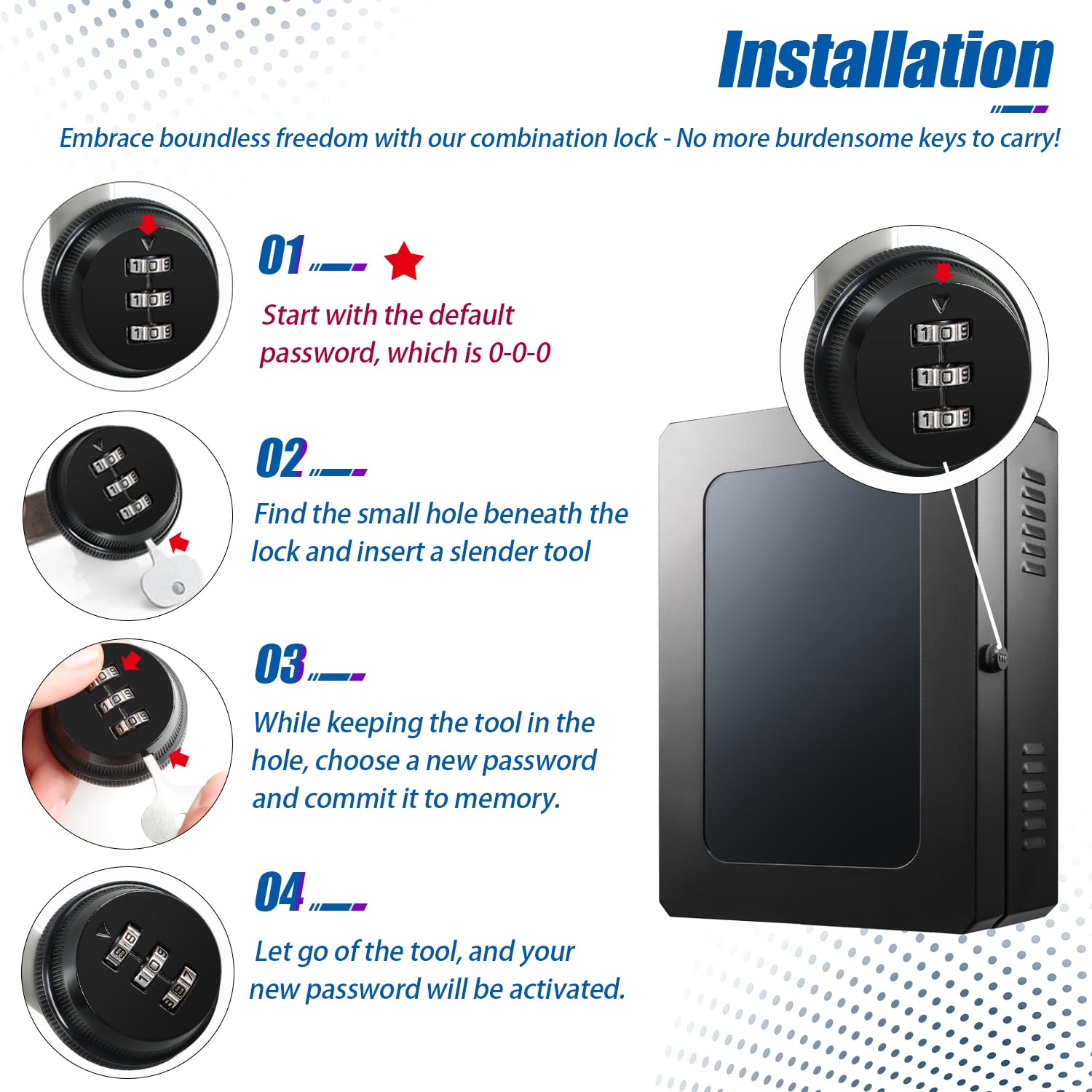 Installation

Embrace boundless freedom with our combination lock - No more burdensome keys to carry!

01

Start with the default password, which is 0-0-0

02

Find the small hole beneath the lock and insert a slender tool

03

While keeping the tool in the hole, choose a new password and commit it to memory.

04

Let go of the tool, and your new password will be activated.