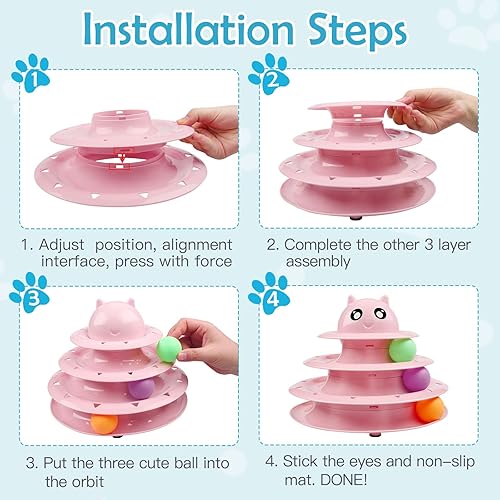 Installation Steps

1

2

1. Adjust position, alignment interface, press with force

2. Complete the other 3 layer assembly

3

4

3. Put the three cute ball into the orbit

4. Stick the eyes and non-slip mat. DONE!