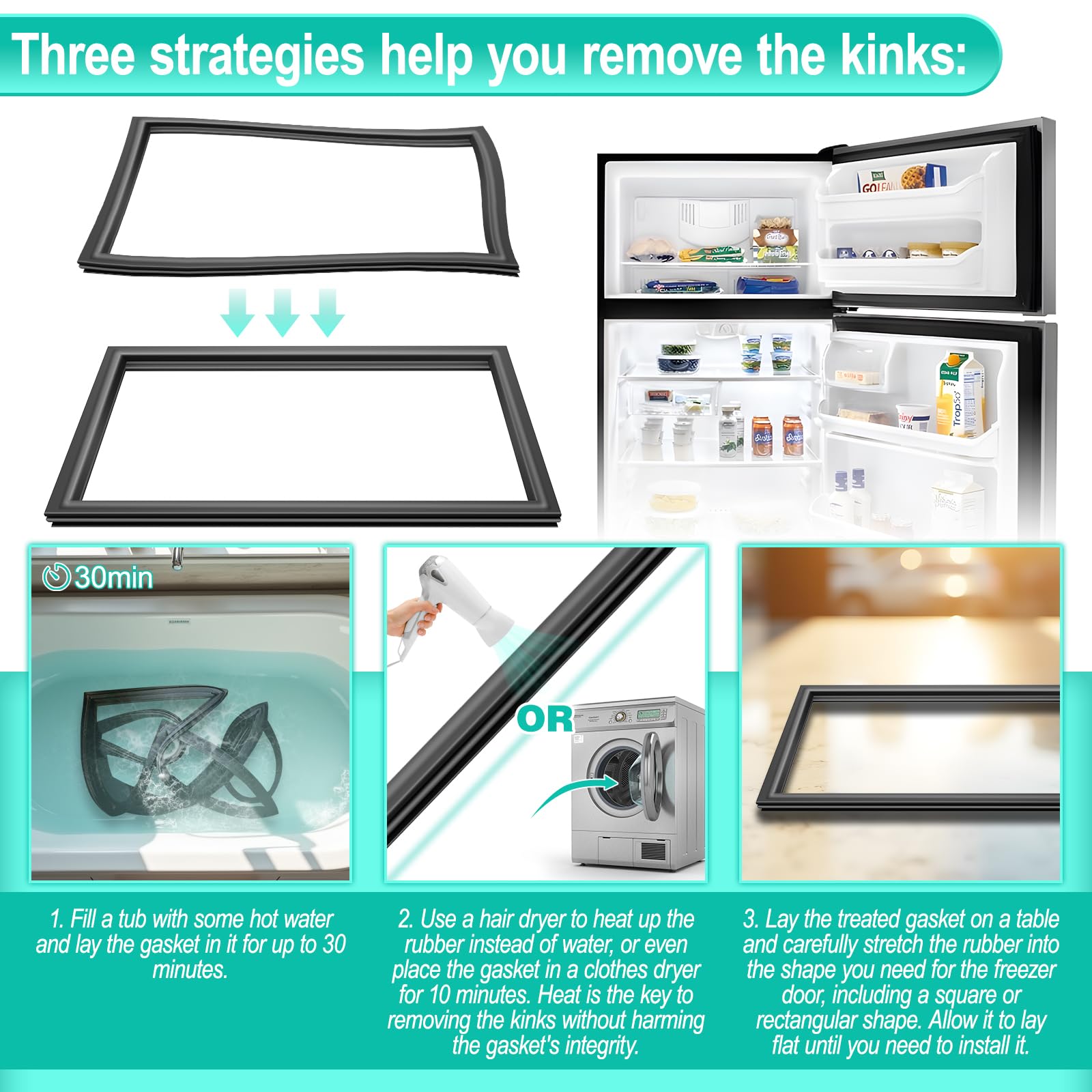 Three strategies help you remove the kinks:

30min

OR

1. Fill a tub with some hot water and lay the gasket in it for up to 30 minutes.

2. Use a hair dryer to heat up the rubber instead of water, or even place the gasket in a clothes dryer for 10 minutes. Heat is the key to removing the kinks without harming the gasket's integrity.

3. Lay the treated gasket on a table and carefully stretch the rubber into the shape you need for the freezer door, including a square or rectangular shape. Allow it to lay flat until you need to install it.