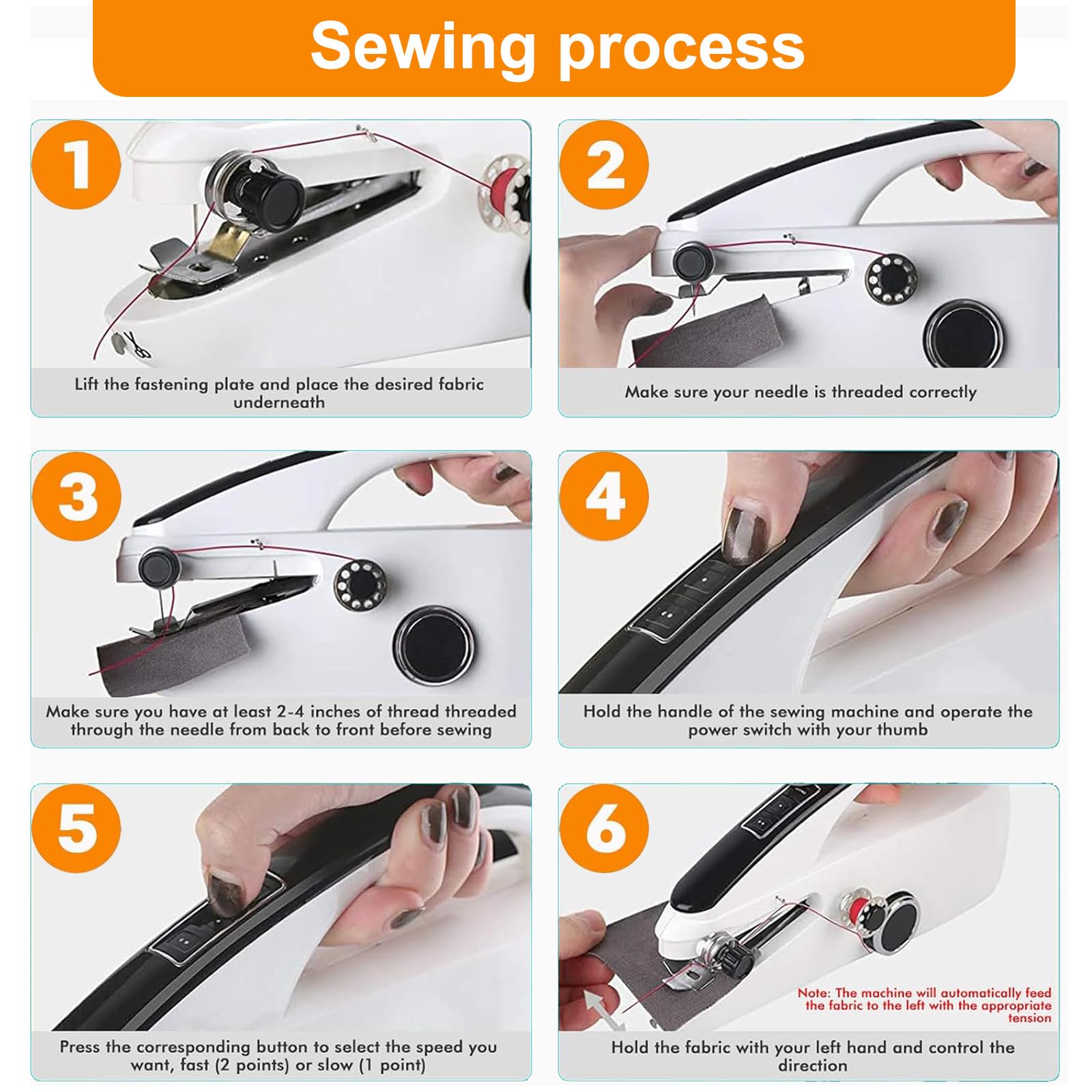 Sewing process

1

Lift the fastening plate and place the desired fabric underneath

2

Make sure your needle is threaded correctly

3

Make sure you have at least 2-4 inches of thread threaded through the needle from back to front before sewing

4

Hold the handle of the sewing machine and operate the power switch with your thumb

5

Press the corresponding button to select the speed you want, fast (2 points) or slow (1 point)

6

Note: The machine will automatically feed the fabric to the left with the appropriate tension

Hold the fabric with your left hand and control the direction