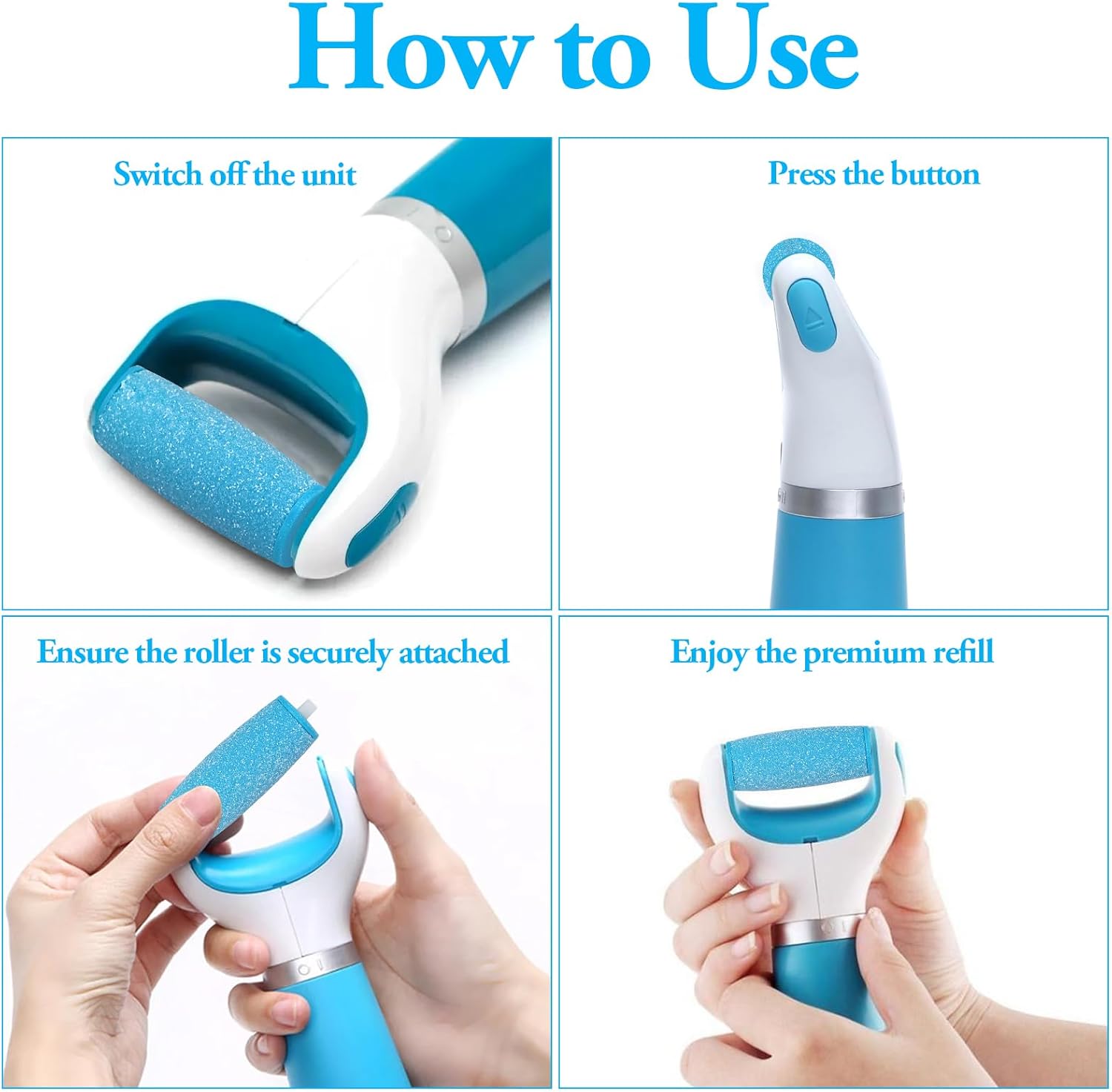 How to Use

Switch off the unit

Press the button

Ensure the roller is securely attached

Enjoy the premium refill