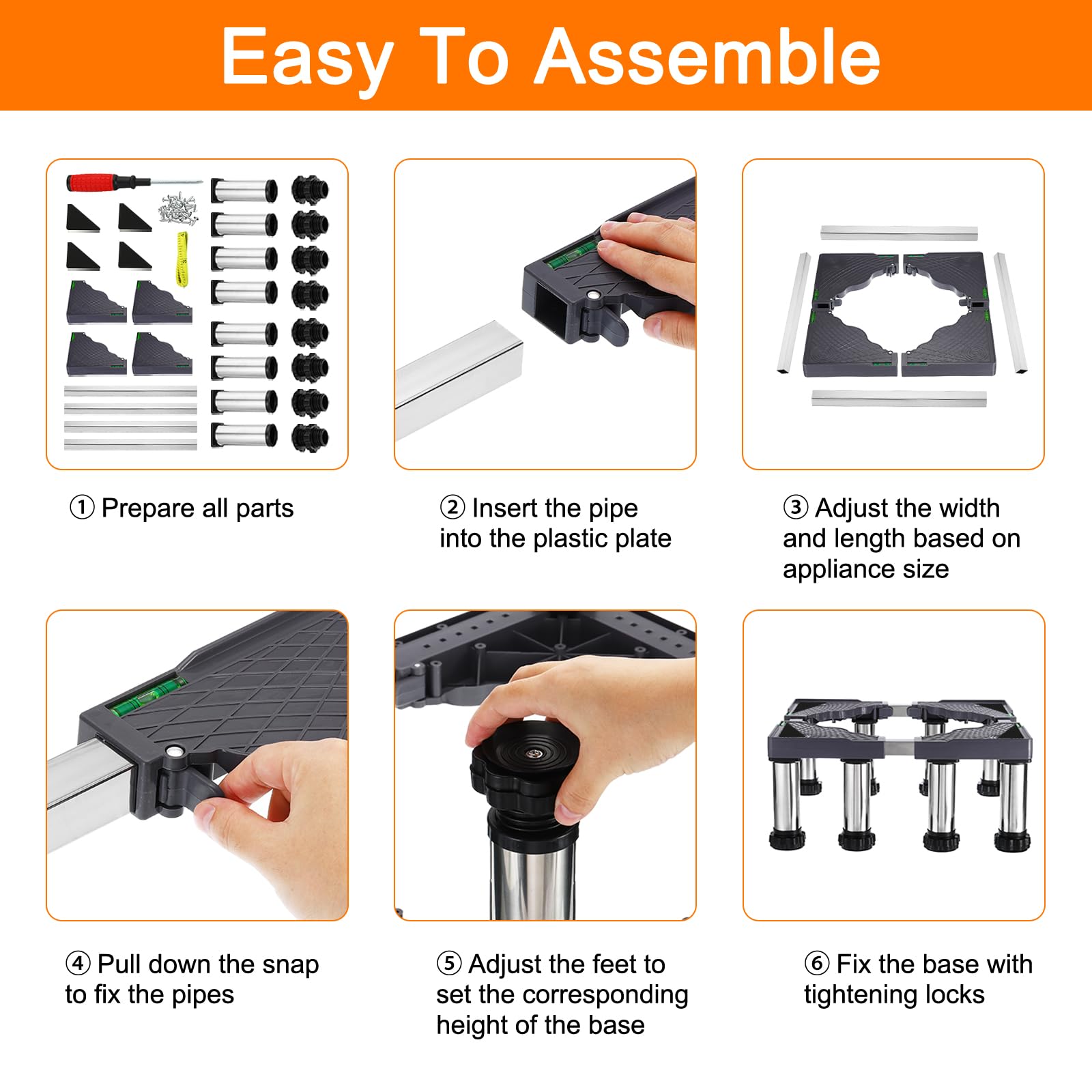 Easy To Assemble

① Prepare all parts

② Insert the pipe into the plastic plate

③ Adjust the width and length based on appliance size

④ Pull down the snap to fix the pipes

⑤ Adjust the feet to set the corresponding height of the base

⑥ Fix the base with tightening locks