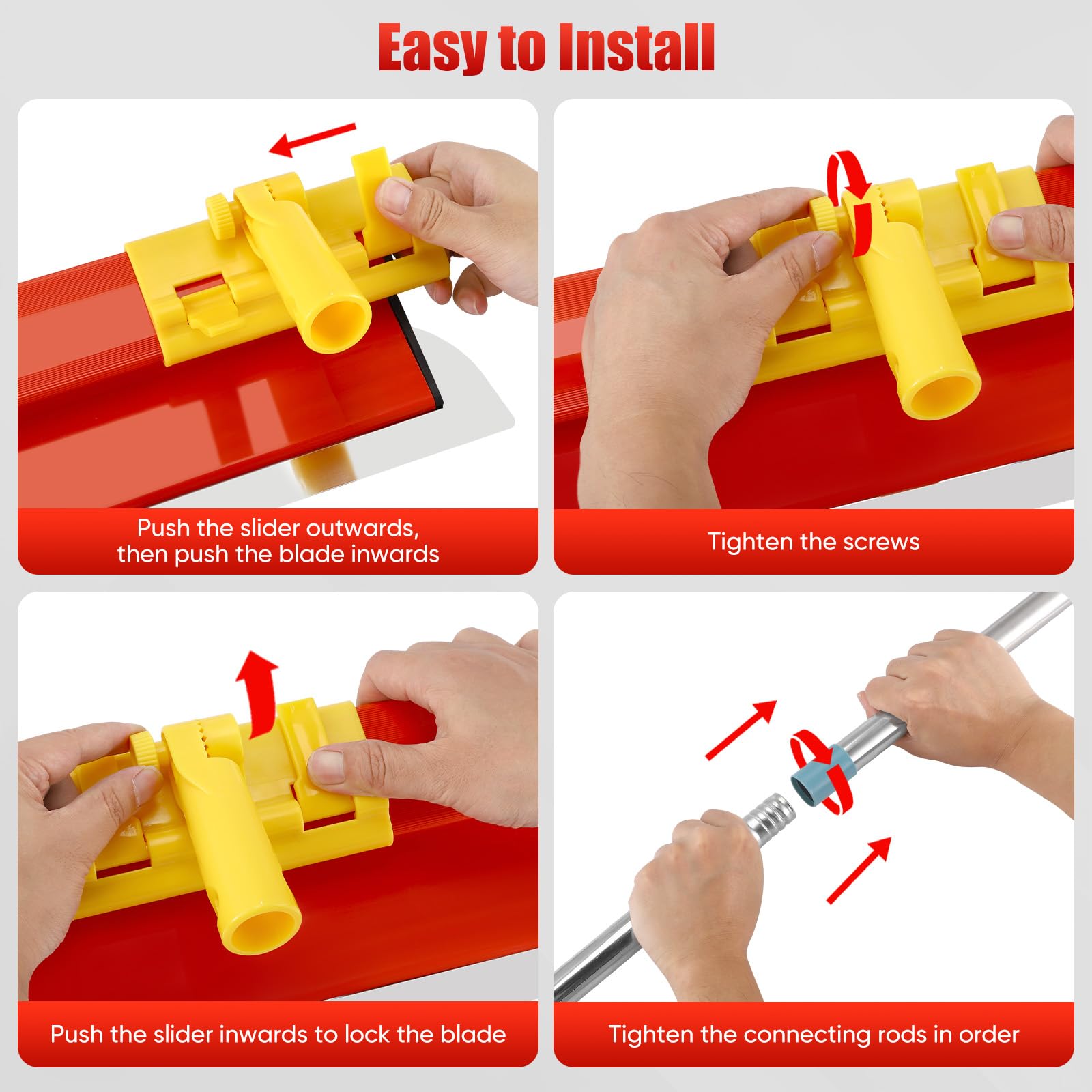 Easy to Install

Push the slider outwards, then push the blade inwards

Tighten the screws

Push the slider inwards to lock the blade

Tighten the connecting rods in order