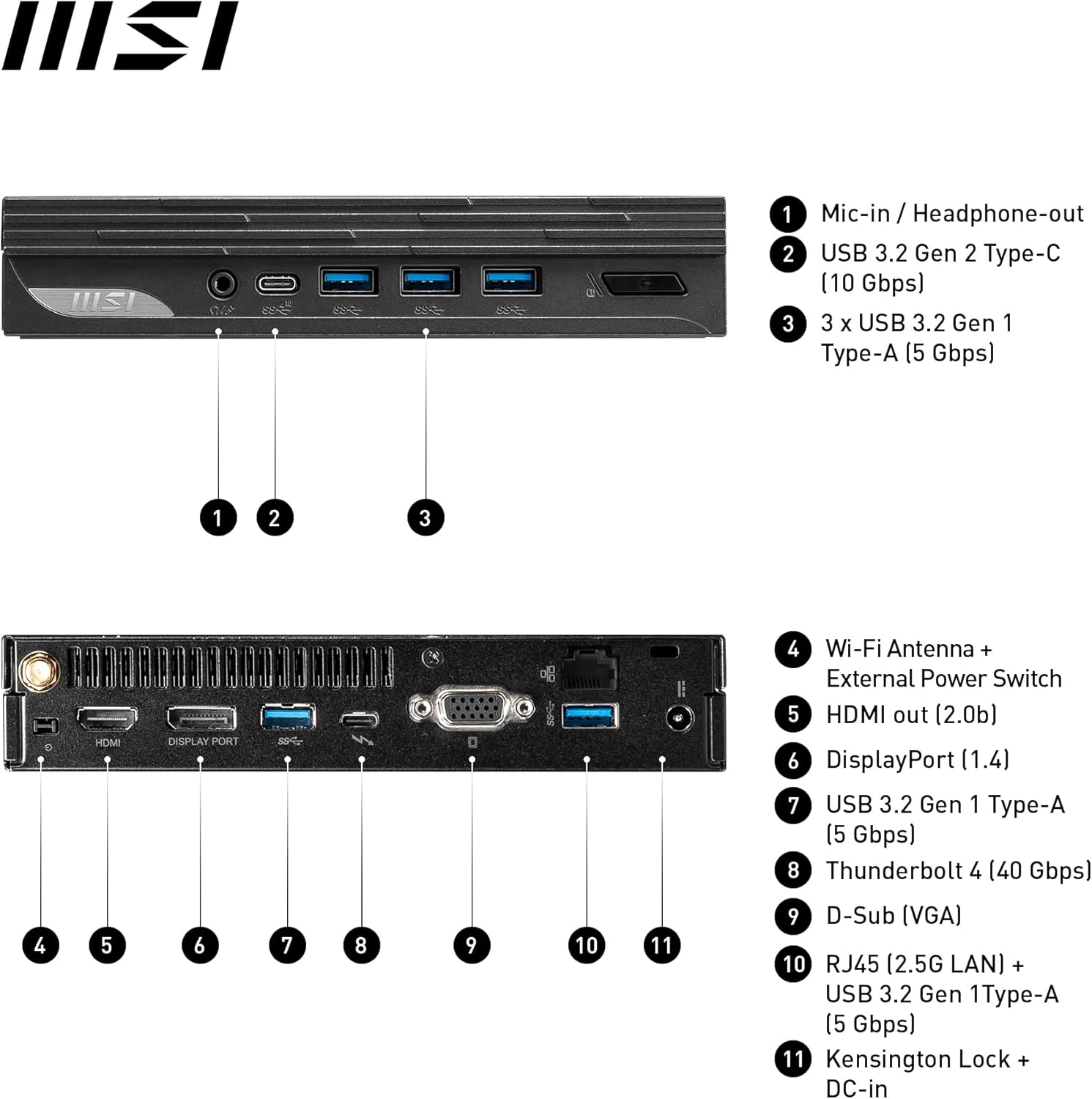 MSI

MSI

1 2 3

1 Mic-in / Headphone-out
2 USB 3.2 Gen 2 Type-C (10 Gbps)
3 3 x USB 3.2 Gen 1 Type-A (5 Gbps)

HDMI DISPLAY PORT

4 5 6 7 8 9 10 11

4 Wi-Fi Antenna + External Power Switch
5 HDMI out (2.0b)
6 DisplayPort (1.4)
7 USB 3.2 Gen 1 Type-A (5 Gbps)
8 Thunderbolt 4 (40 Gbps)
9 D-Sub (VGA)
10 RJ45 (2.5G LAN) + USB 3.2 Gen 1Type-A (5 Gbps)
11 Kensington Lock + DC-in