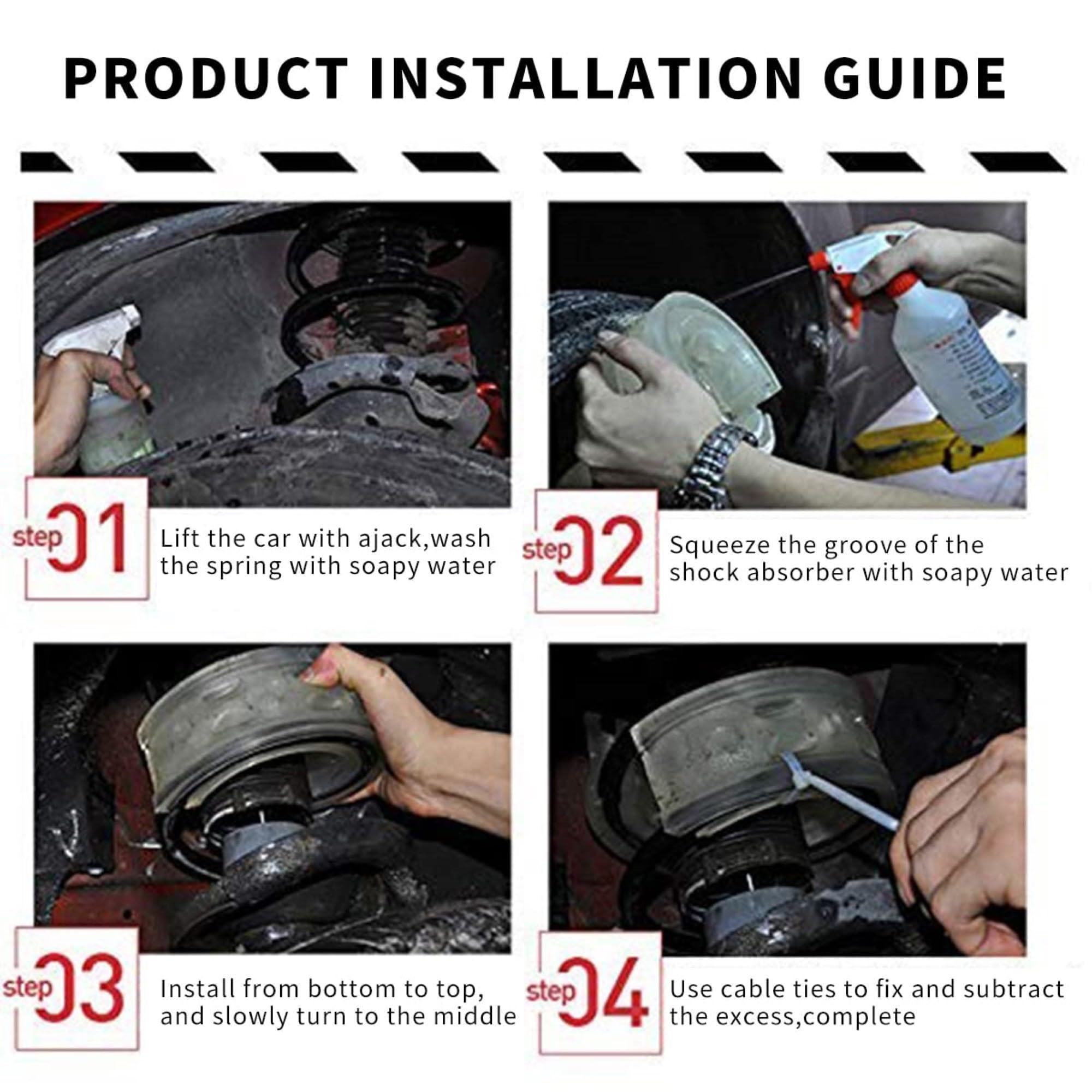 PRODUCT INSTALLATION GUIDE

step 01
Lift the car with ajack,wash the spring with soapy water

step 02
Squeeze the groove of the shock absorber with soapy water

step 03
Install from bottom to top, and slowly turn to the middle

step 04
Use cable ties to fix and subtract the excess,complete