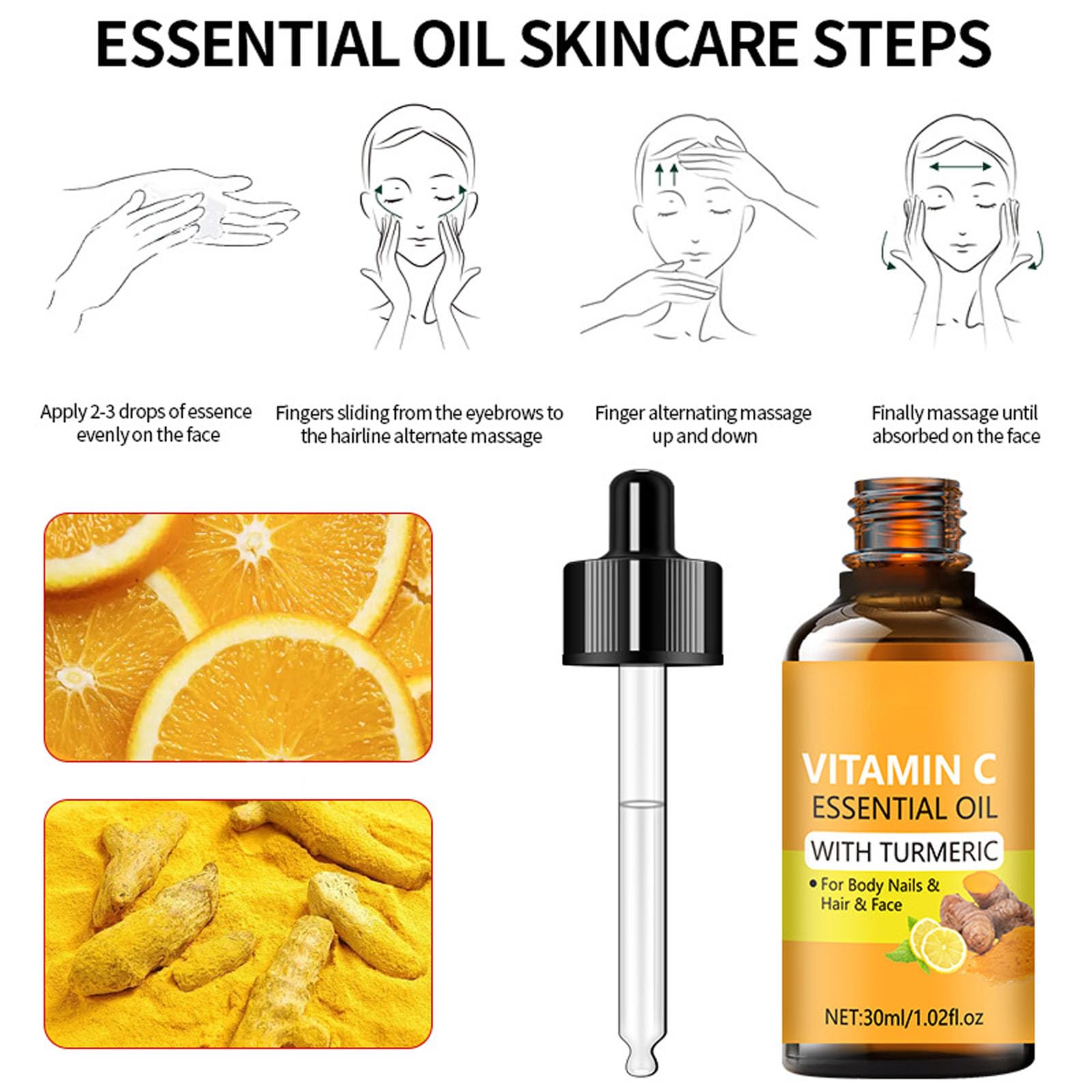 ESSENTIAL OIL SKINCARE STEPS

Apply 2-3 drops of essence evenly on the face

Fingers sliding from the eyebrows to the hairline alternate massage

Finger alternating massage up and down

Finally massage until absorbed on the face

VITAMIN C
ESSENTIAL OIL
WITH TURMERIC
• For Body Nails & Hair & Face
NET:30ml/1.02fl.oz