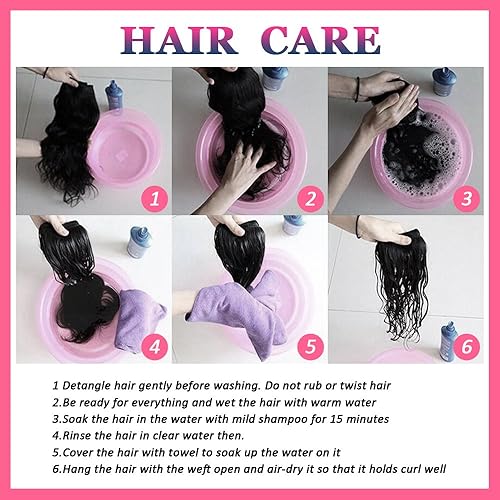 HAIR CARE

1

2

3

4

5

6

1 Detangle hair gently before washing. Do not rub or twist hair
2.Be ready for everything and wet the hair with warm water
3.Soak the hair in the water with mild shampoo for 15 minutes
4.Rinse the hair in clear water then.
5.Cover the hair with towel to soak up the water on it
6.Hang the hair with the weft open and air-dry it so that it holds curl well