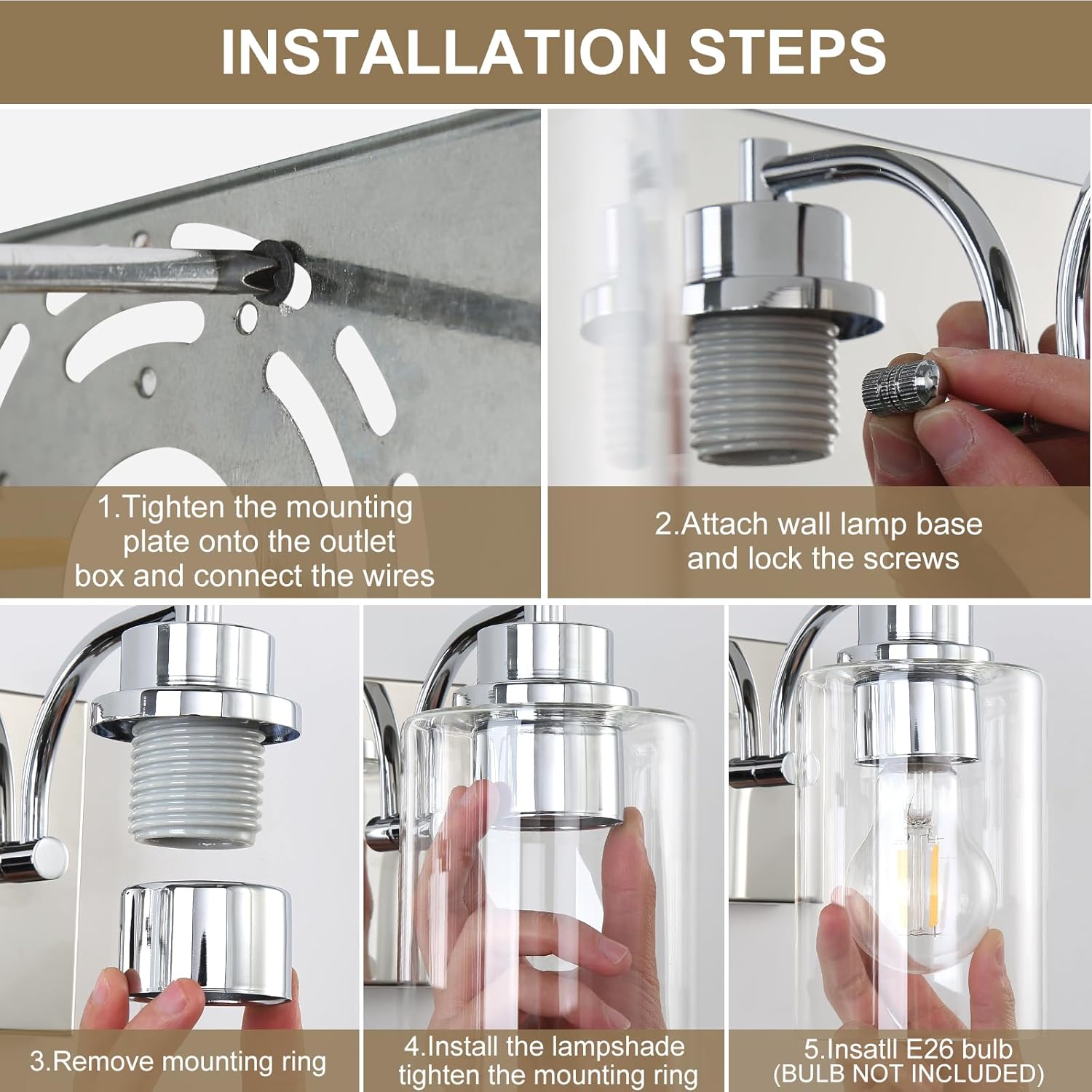 INSTALLATION STEPS

1.Tighten the mounting plate onto the outlet box and connect the wires

2.Attach wall lamp base and lock the screws

3.Remove mounting ring

4.Install the lampshade tighten the mounting ring

5.Insatll E26 bulb (BULB NOT INCLUDED)