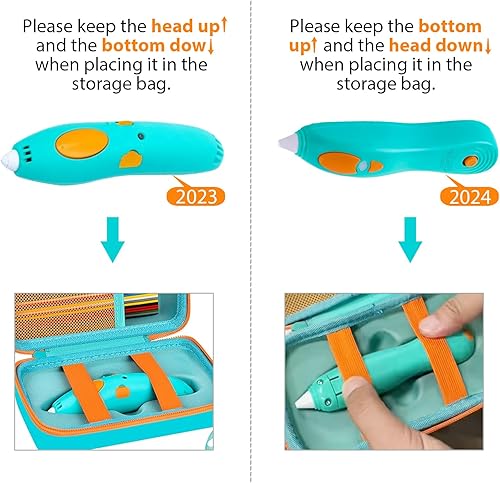 Please keep the head up↑ and the bottom dow↓ when placing it in the storage bag.

2023

Please keep the bottom up↑ and the head down↓ when placing it in the storage bag.

2024