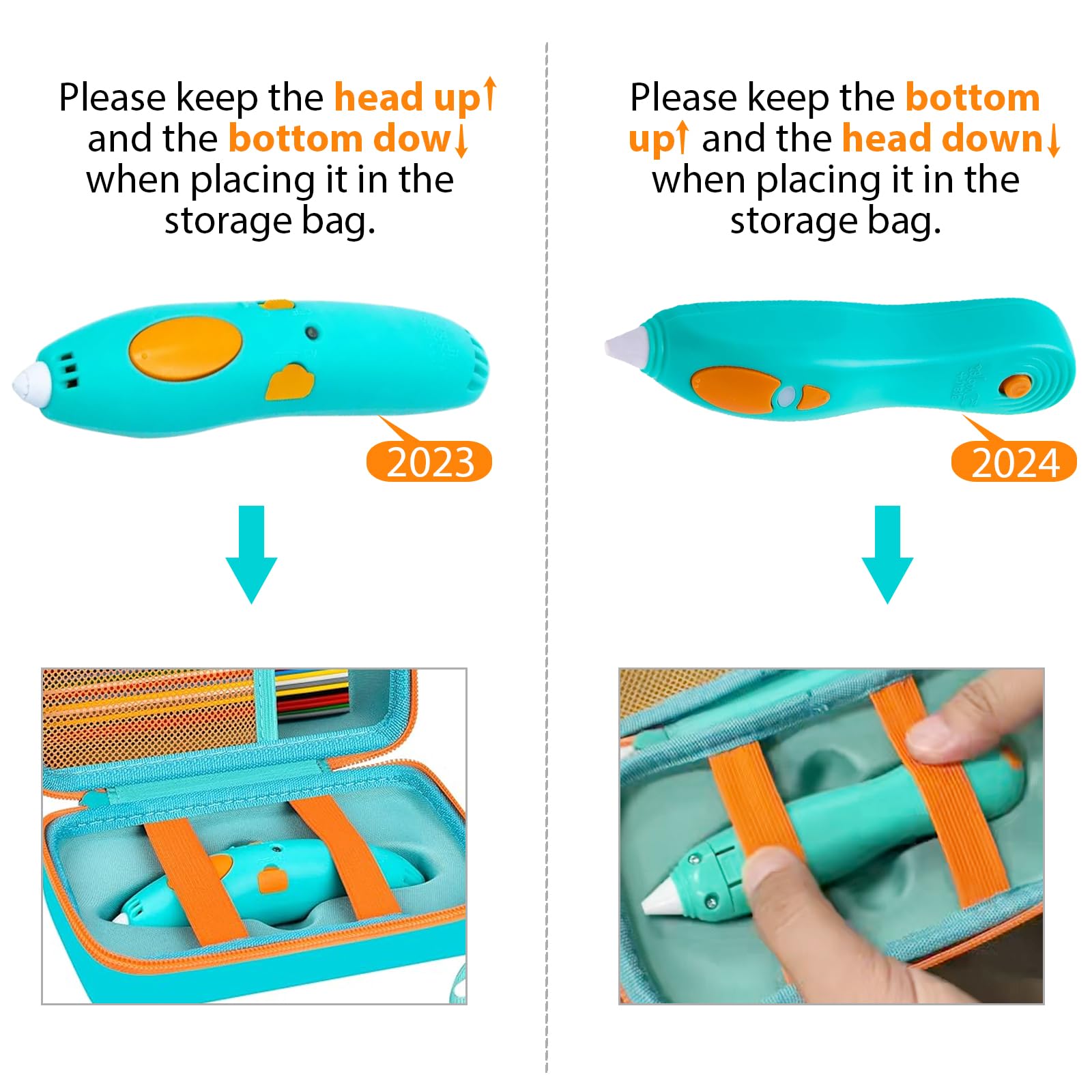 Please keep the head up↑ and the bottom dow↓ when placing it in the storage bag.

2023

Please keep the bottom up↑ and the head down↓ when placing it in the storage bag.

2024