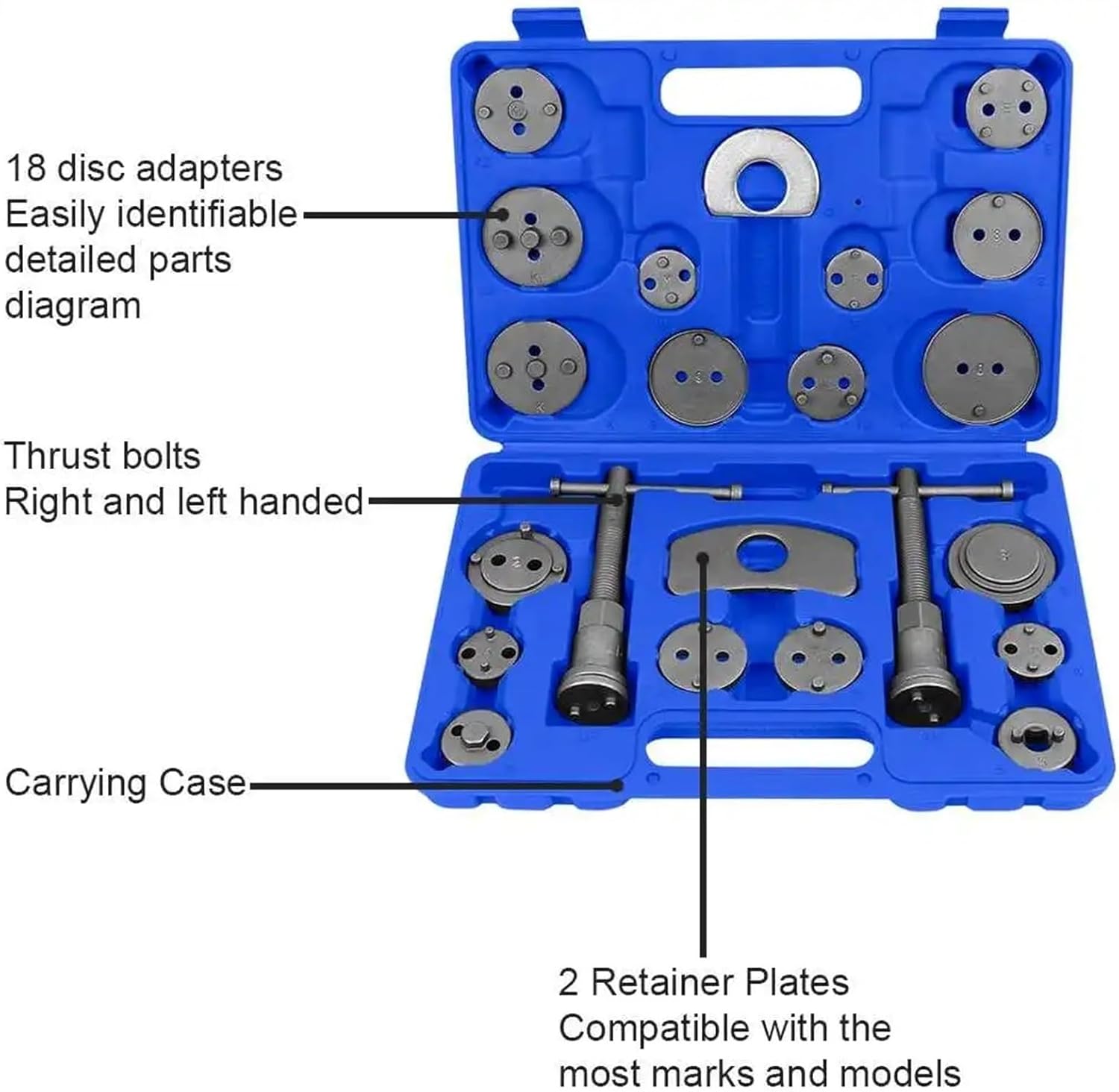 18 disc adapters
Easily identifiable
detailed parts
diagram

Thrust bolts
Right and left handed

Carrying Case

2 Retainer Plates
Compatible with the
most marks and models