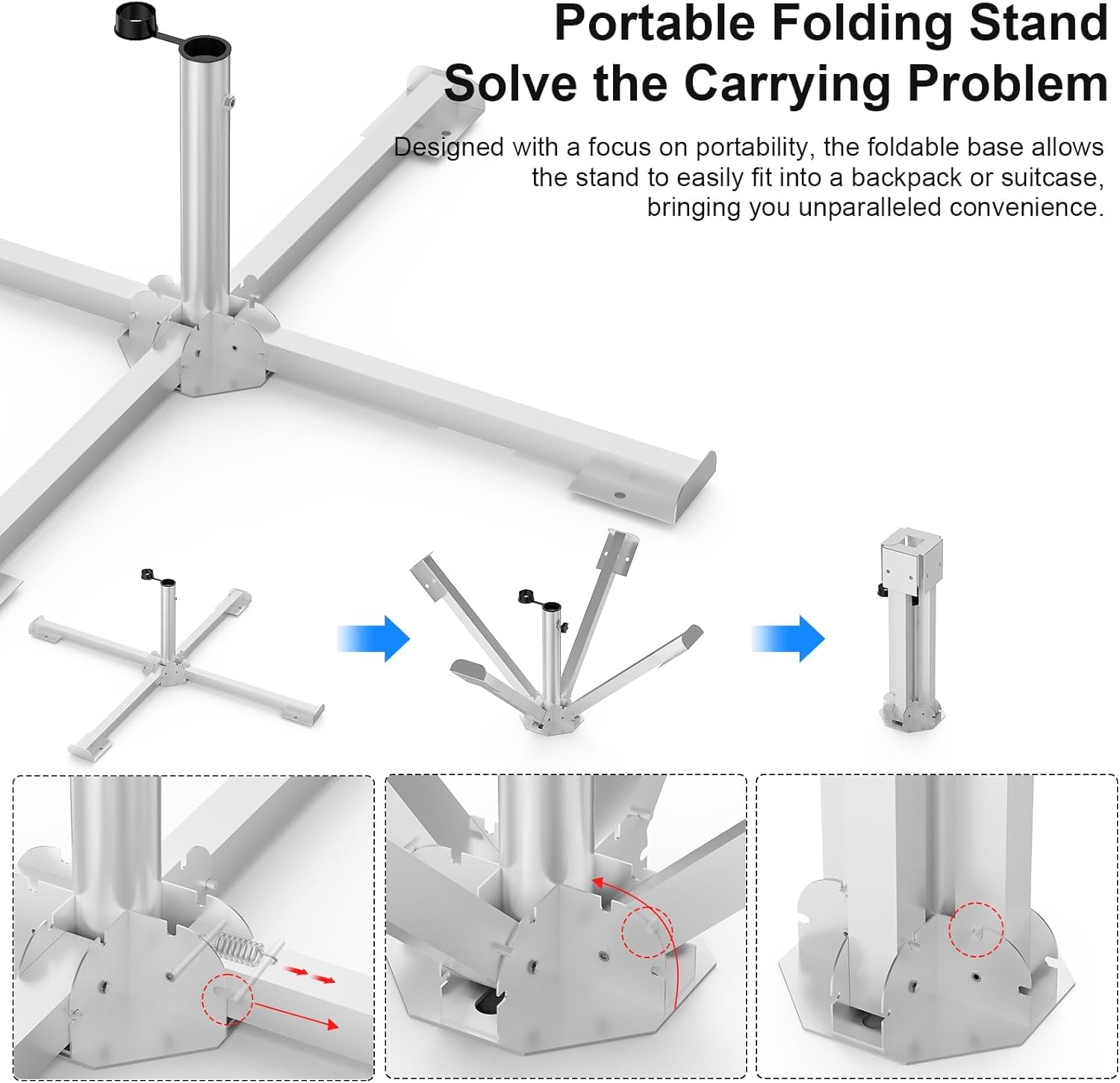 Portable Folding Stand
Solve the Carrying Problem

Designed with a focus on portability, the foldable base allows the stand to easily fit into a backpack or suitcase, bringing you unparalleled convenience.