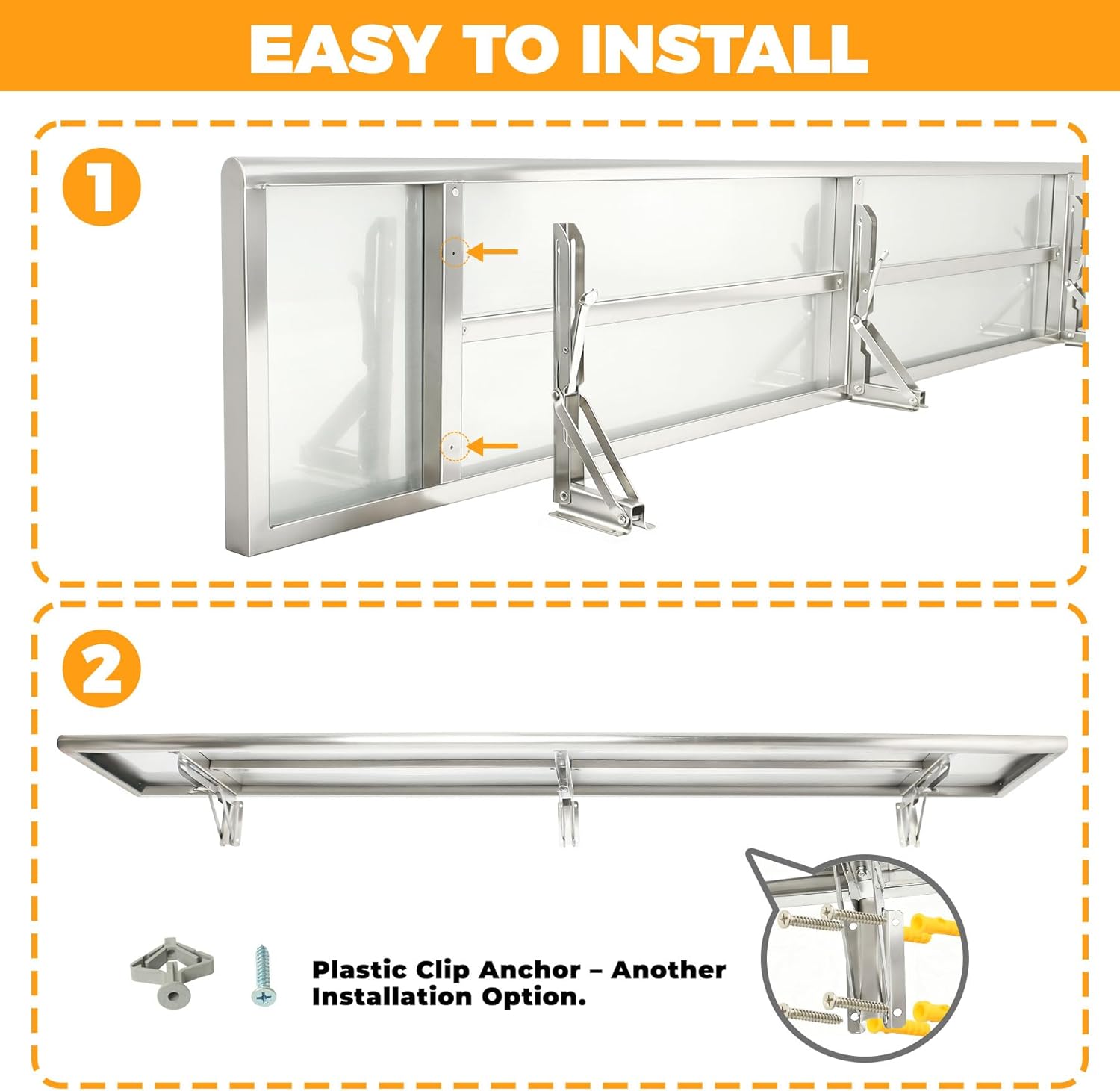 EASY TO INSTALL

1

2

Plastic Clip Anchor – Another Installation Option.