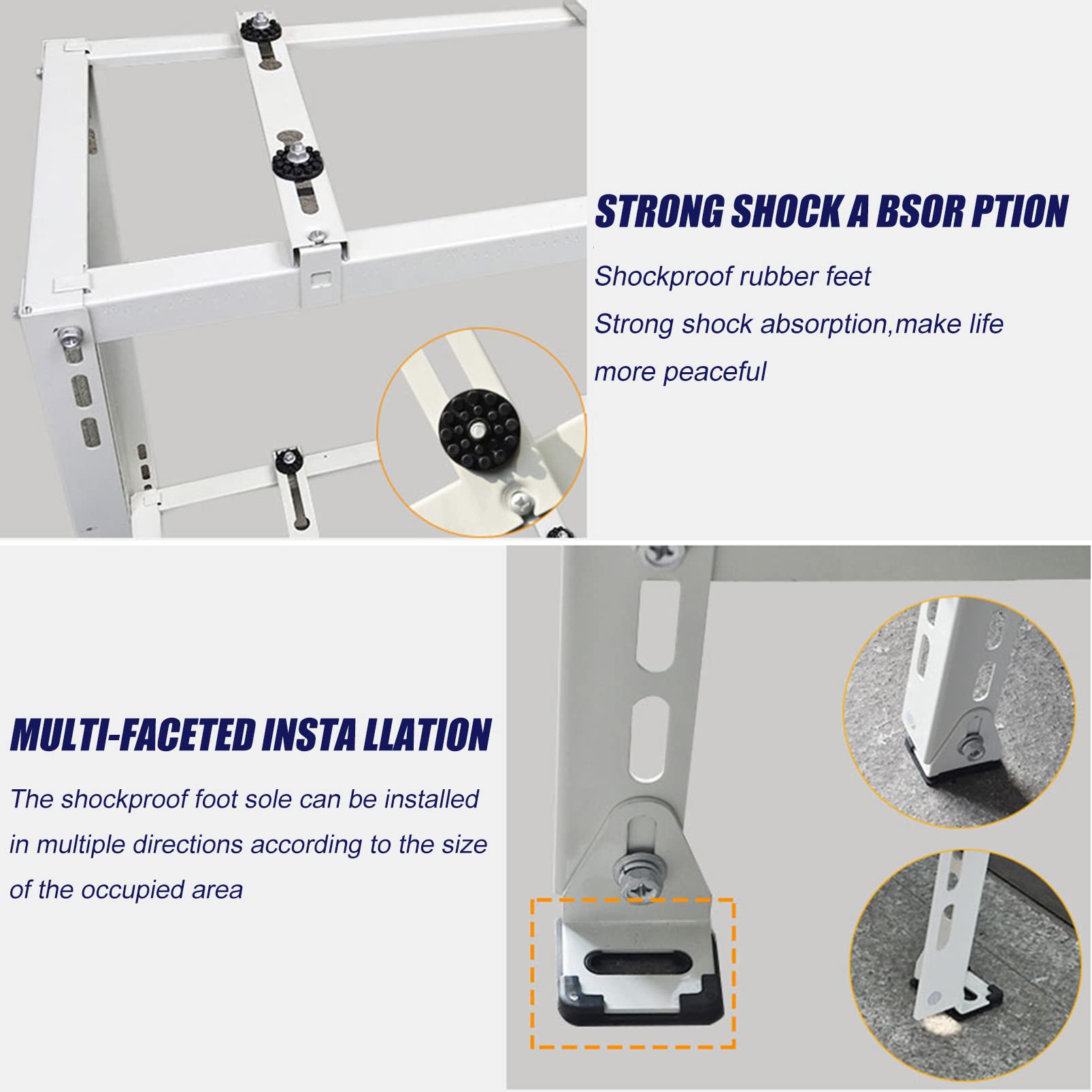 STRONG SHOCK A BSOR PTION

Shockproof rubber feet

Strong shock absorption,make life more peaceful

MULTI-FACETED INSTA LLATION

The shockproof foot sole can be installed in multiple directions according to the size of the occupied area