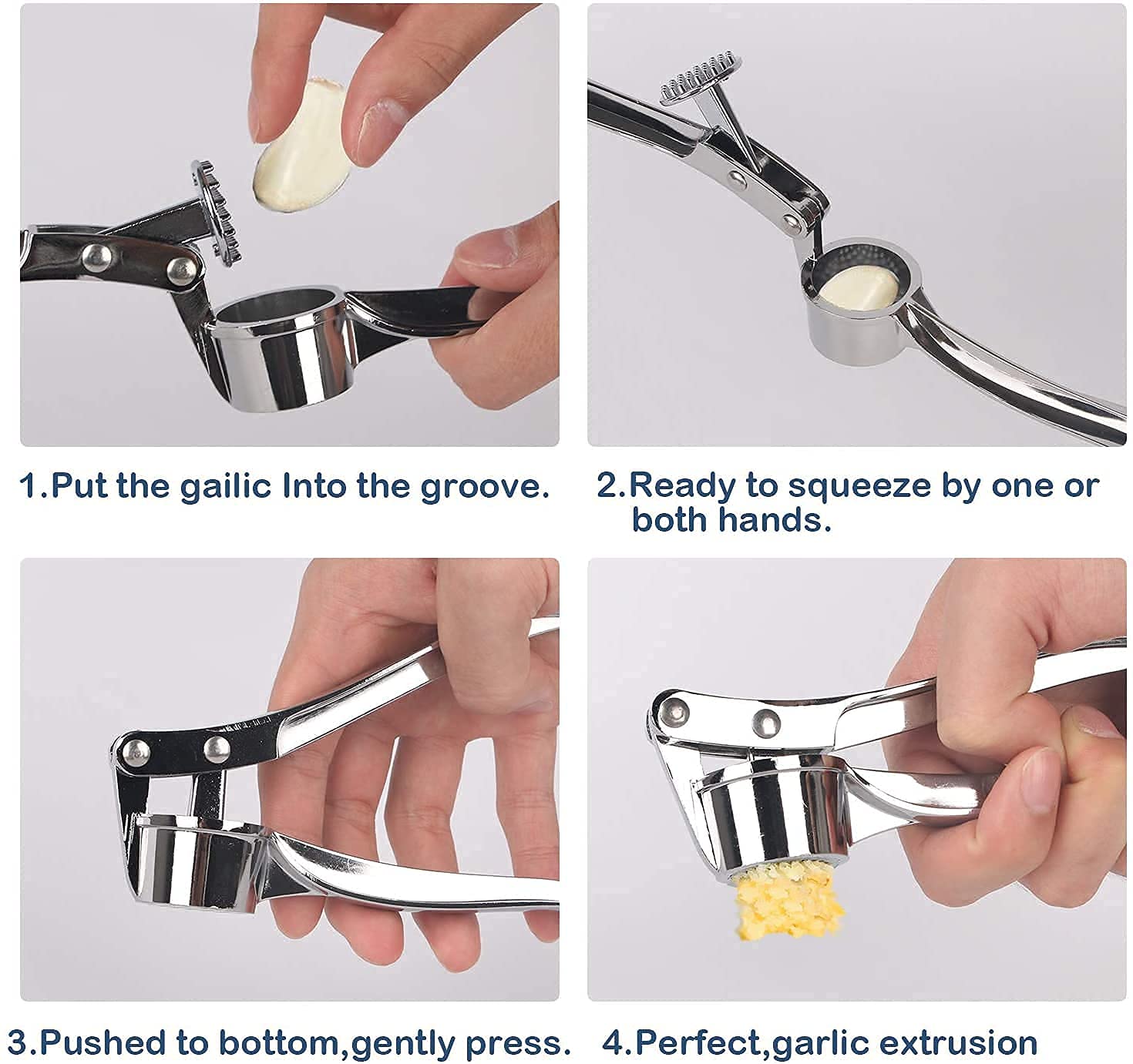 1.Put the gailic Into the groove.

2.Ready to squeeze by one or both hands.

3.Pushed to bottom,gently press.

4.Perfect,garlic extrusion