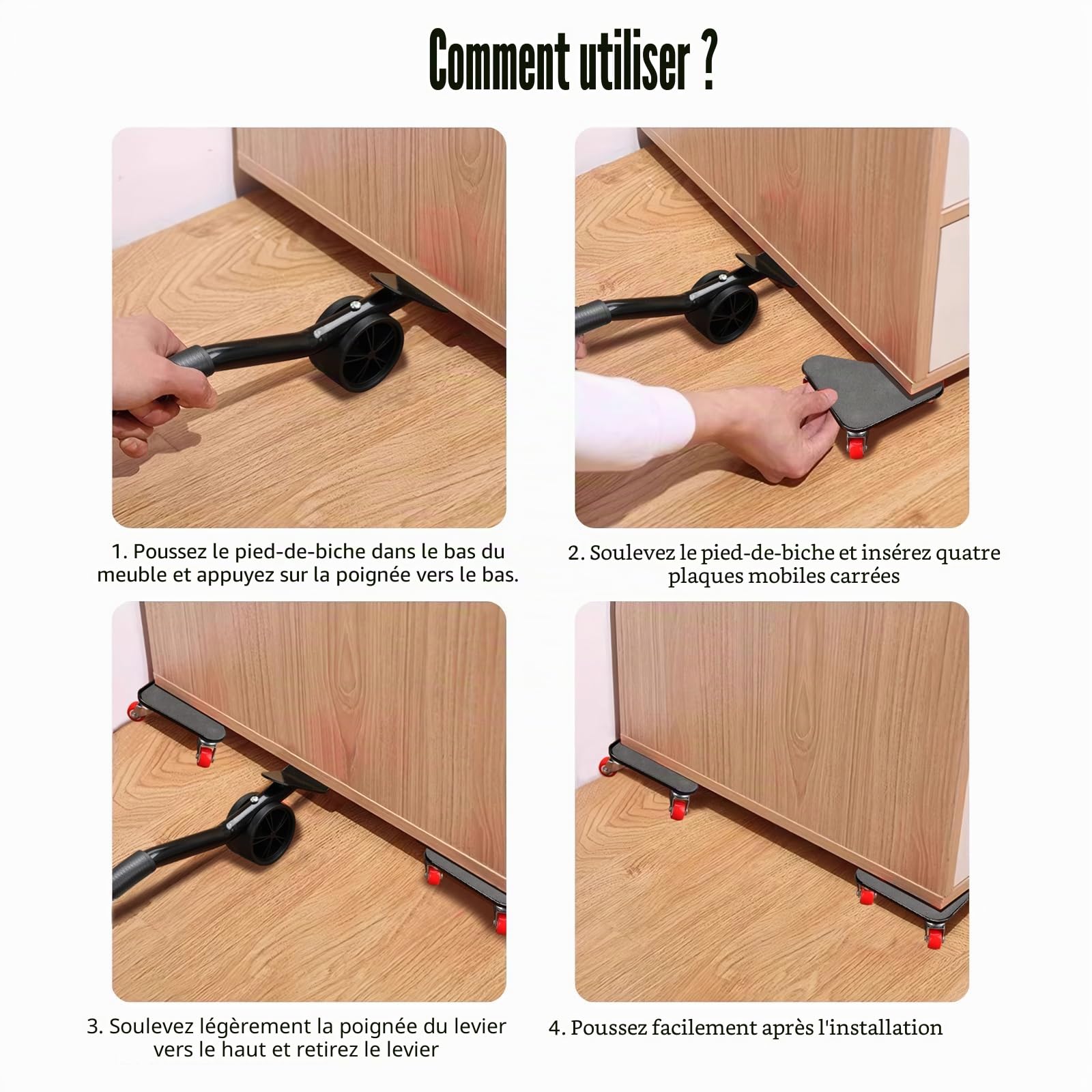 Comment utiliser ?

1. Poussez le pied-de-biche dans le bas du meuble et appuyez sur la poignée vers le bas.

2. Soulevez le pied-de-biche et insérez quatre plaques mobiles carrées

3. Soulevez légèrement la poignée du levier vers le haut et retirez le levier

4. Poussez facilement après l'installation