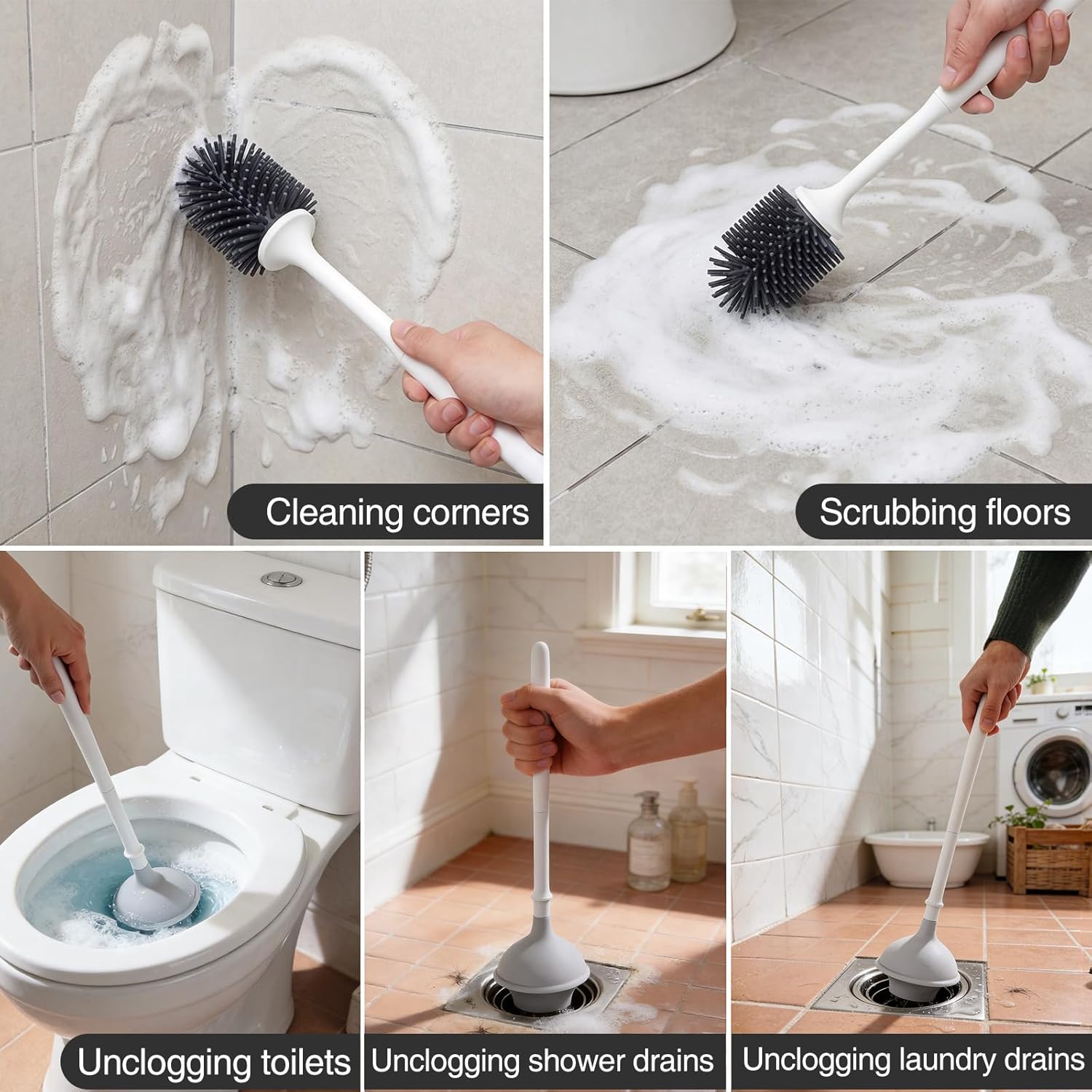 Cleaning corners

Scrubbing floors

Unclogging toilets

Unclogging shower drains

Unclogging laundry drains