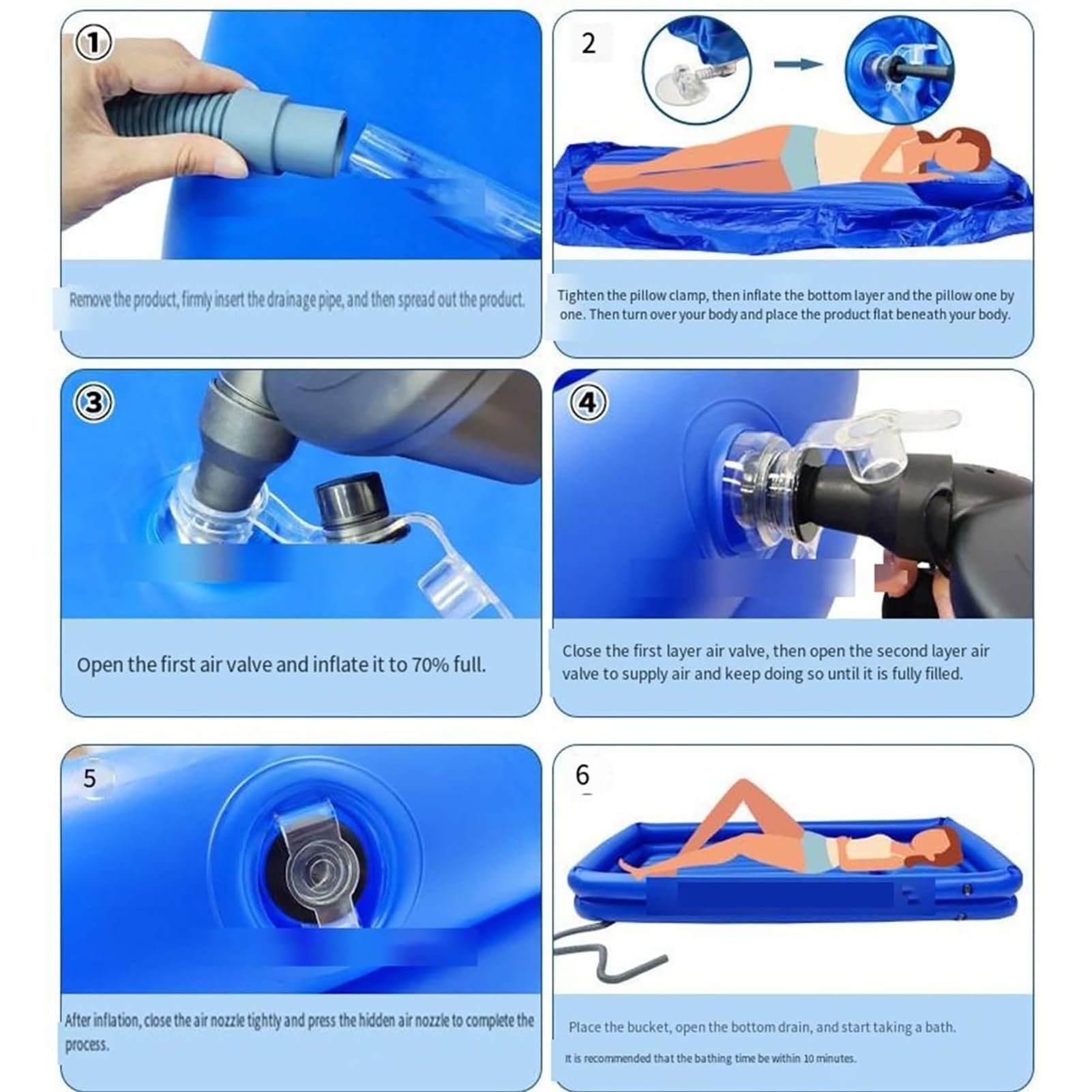 ①

Remove the product, firmly insert the drainage pipe, and then spread out the product.

2

Tighten the pillow clamp, then inflate the bottom layer and the pillow one by one. Then turn over your body and place the product flat beneath your body.

③

Open the first air valve and inflate it to 70% full.

④

Close the first layer air valve, then open the second layer air valve to supply air and keep doing so until it is fully filled.

5

After inflation, close the air nozzle tightly and press the hidden air nozzle to complete the process.

6

Place the bucket, open the bottom drain, and start taking a bath.

It is recommended that the bathing time be within 10 minutes.