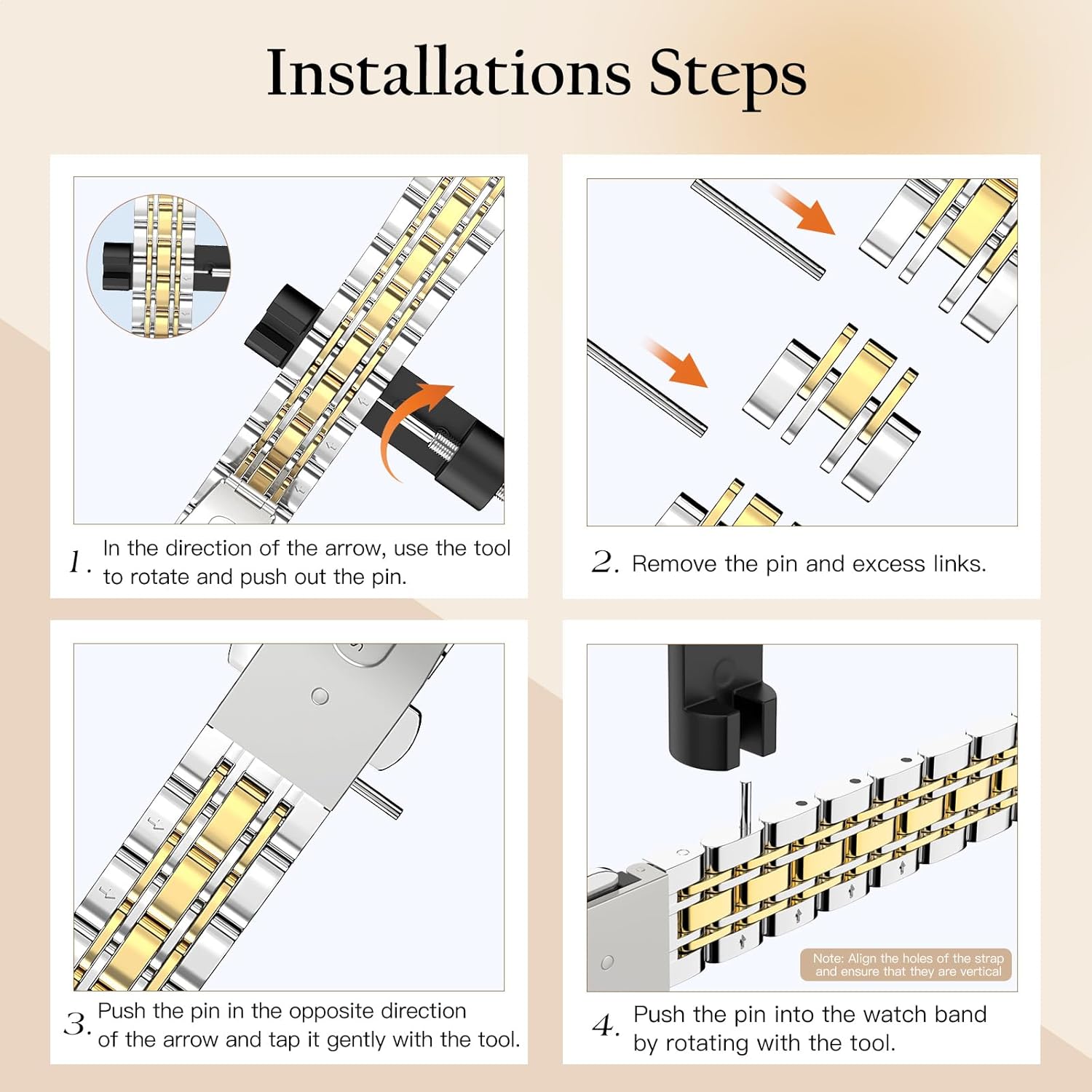 Installations Steps

1. In the direction of the arrow, use the tool to rotate and push out the pin.

2. Remove the pin and excess links.

3. Push the pin in the opposite direction of the arrow and tap it gently with the tool.

Note: Align the holes of the strap and ensure that they are vertical

4. Push the pin into the watch band by rotating with the tool.