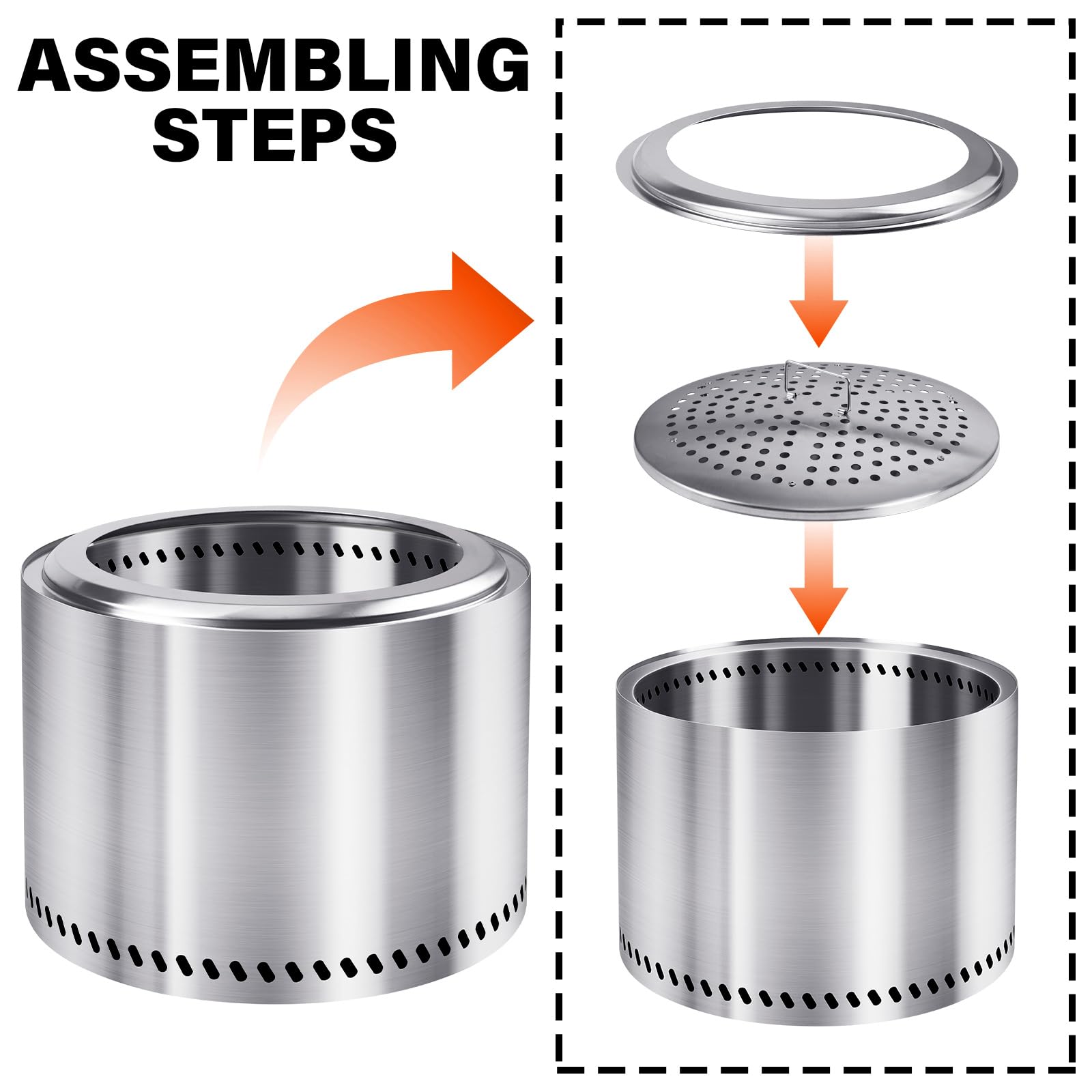 ASSEMBLING STEPS