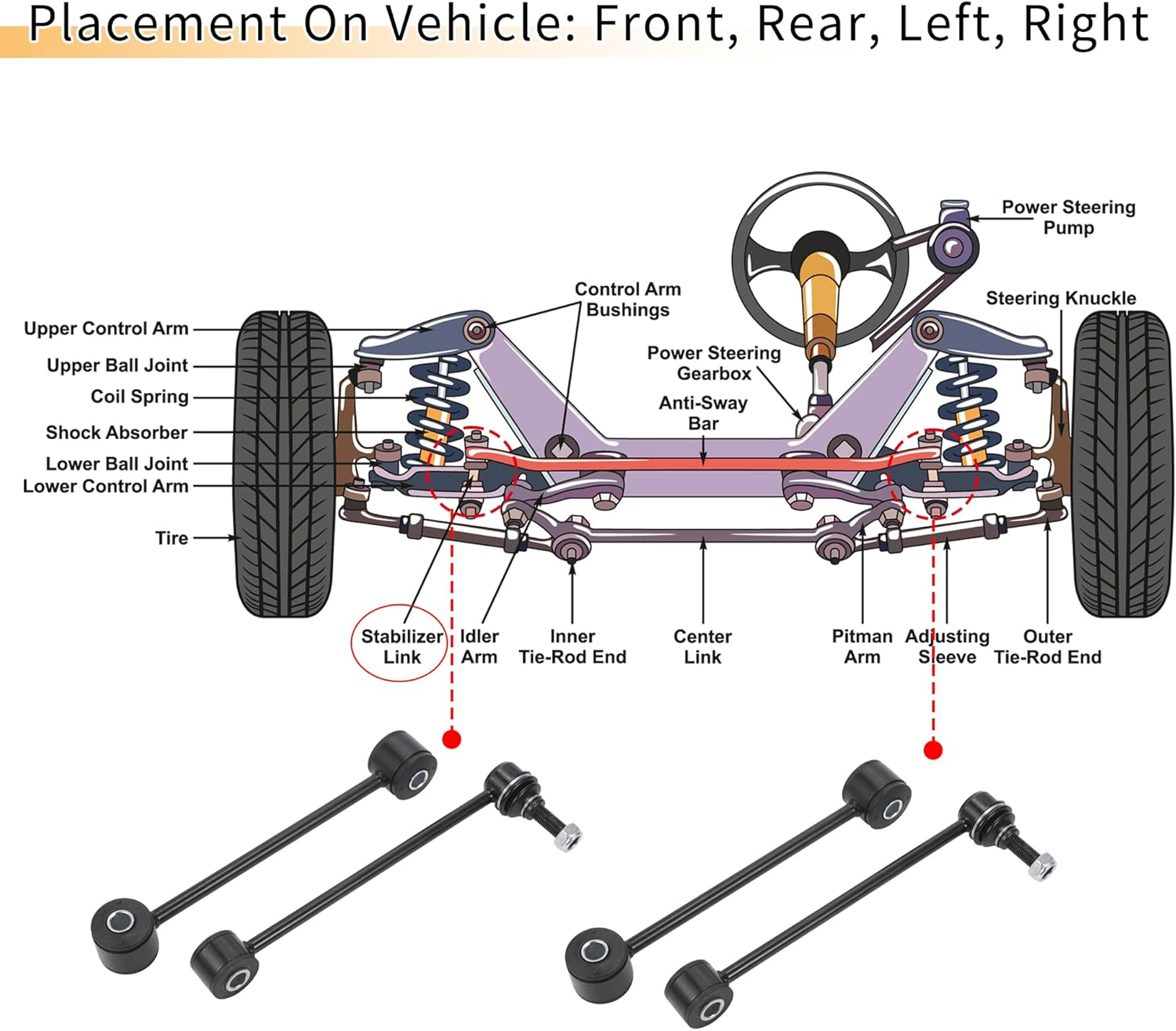 Placement On Vehicle: Front, Rear, Left, Right

Power Steering Pump

Control Arm Bushings

Steering Knuckle

Upper Control Arm

Upper Ball Joint

Coil Spring

Shock Absorber

Lower Ball Joint

Lower Control Arm

Tire

Power Steering Gearbox

Anti-Sway Bar

Stabilizer Link

Idler Arm

Inner Tie-Rod End

Center Link

Pitman Arm

Adjusting Sleeve

Outer Tie-Rod End