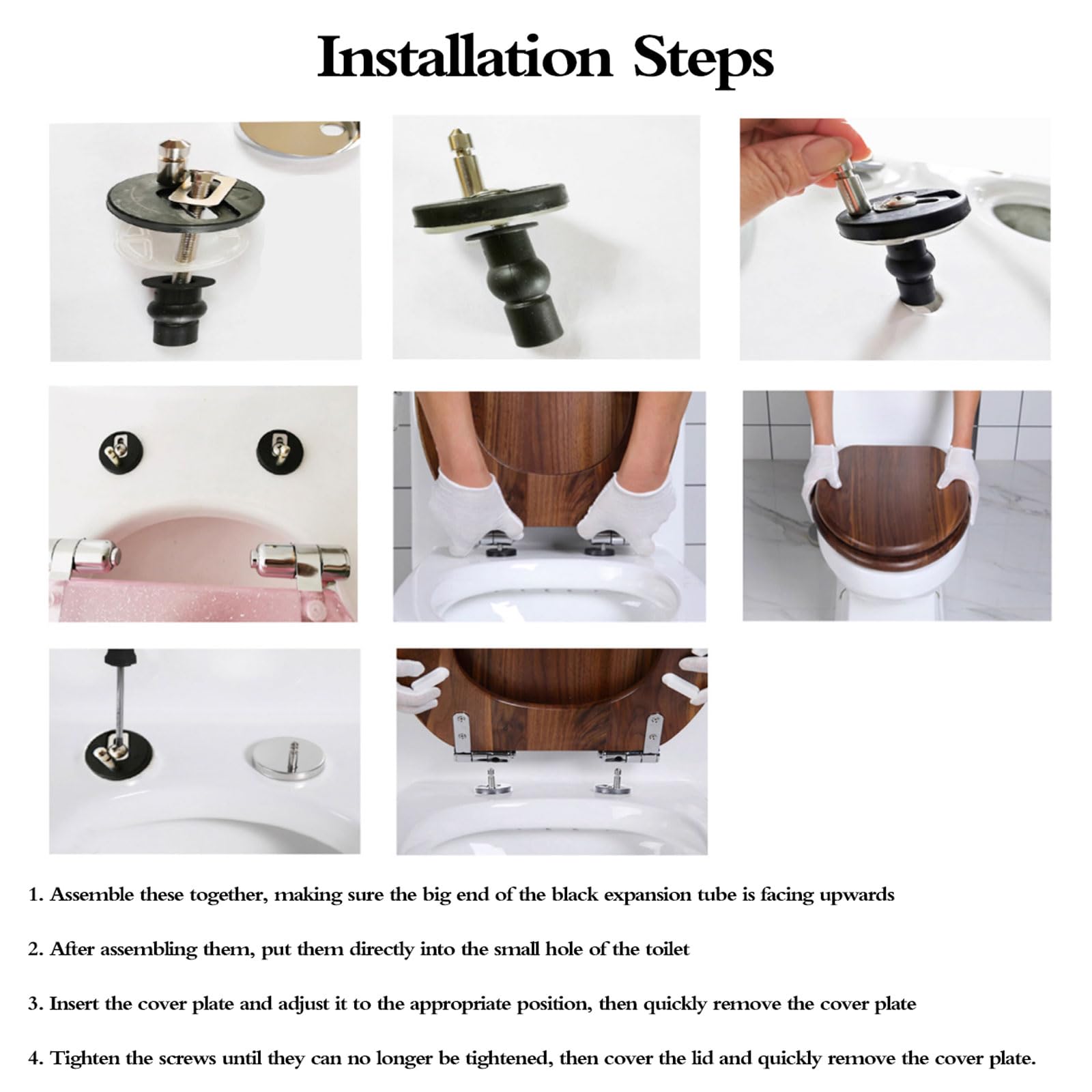 Installation Steps

1. Assemble these together, making sure the big end of the black expansion tube is facing upwards

2. After assembling them, put them directly into the small hole of the toilet

3. Insert the cover plate and adjust it to the appropriate position, then quickly remove the cover plate

4. Tighten the screws until they can no longer be tightened, then cover the lid and quickly remove the cover plate.