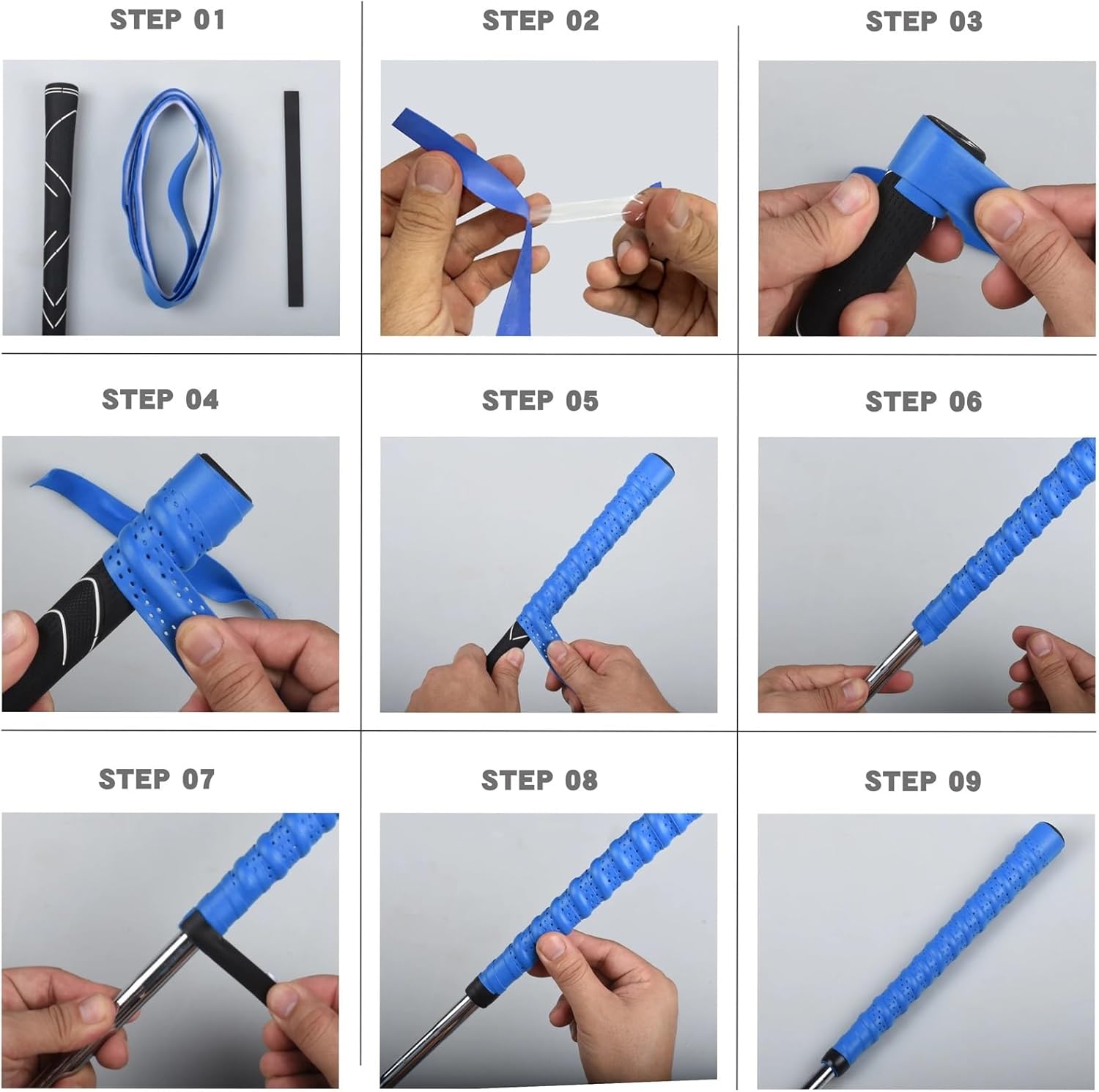 STEP 01

STEP 02

STEP 03

STEP 04

STEP 05

STEP 06

STEP 07

STEP 08

STEP 09