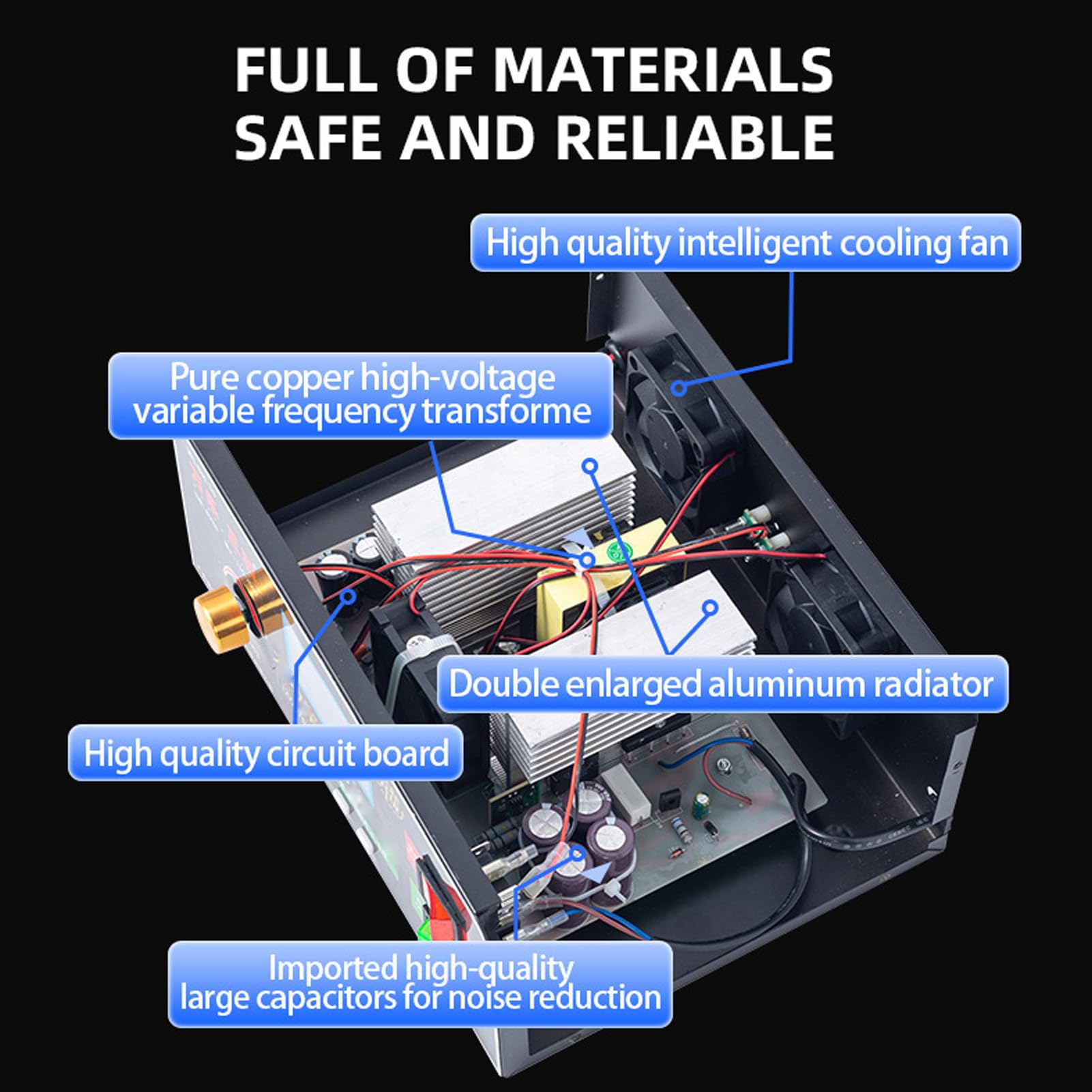 FULL OF MATERIALS
SAFE AND RELIABLE

High quality intelligent cooling fan

Pure copper high-voltage
variable frequency transforme

Double enlarged aluminum radiator

High quality circuit board

Imported high-quality
large capacitors for noise reduction