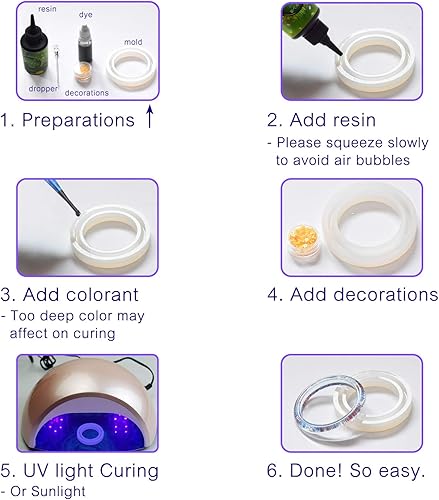 resin
dye
mold
dropper
decorations

1. Preparations ↑

2. Add resin
- Please squeeze slowly to avoid air bubbles

3. Add colorant
- Too deep color may affect on curing

4. Add decorations

5. UV light Curing
- Or Sunlight

6. Done! So easy.