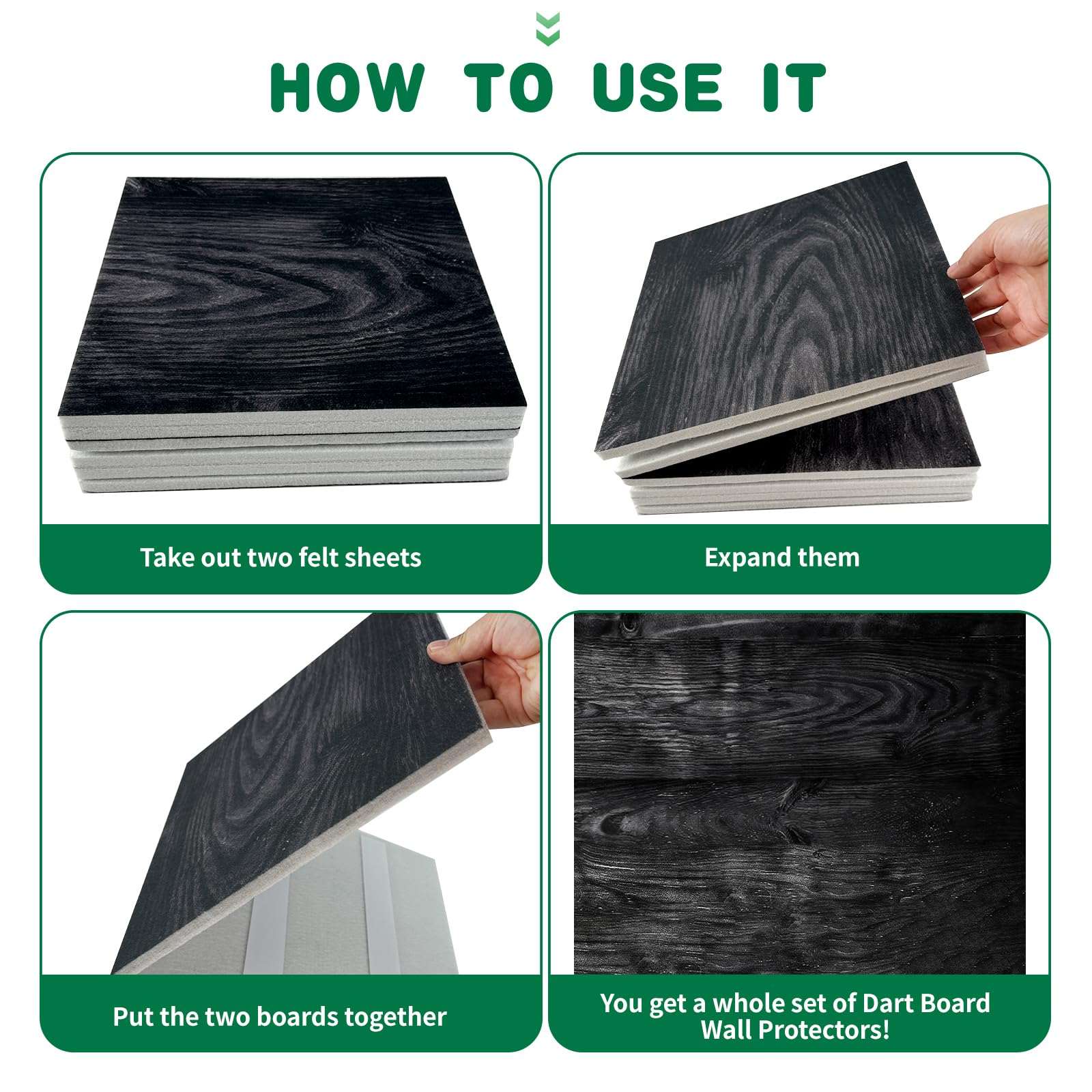 HOW TO USE IT

Take out two felt sheets

Expand them

Put the two boards together

You get a whole set of Dart Board Wall Protectors!