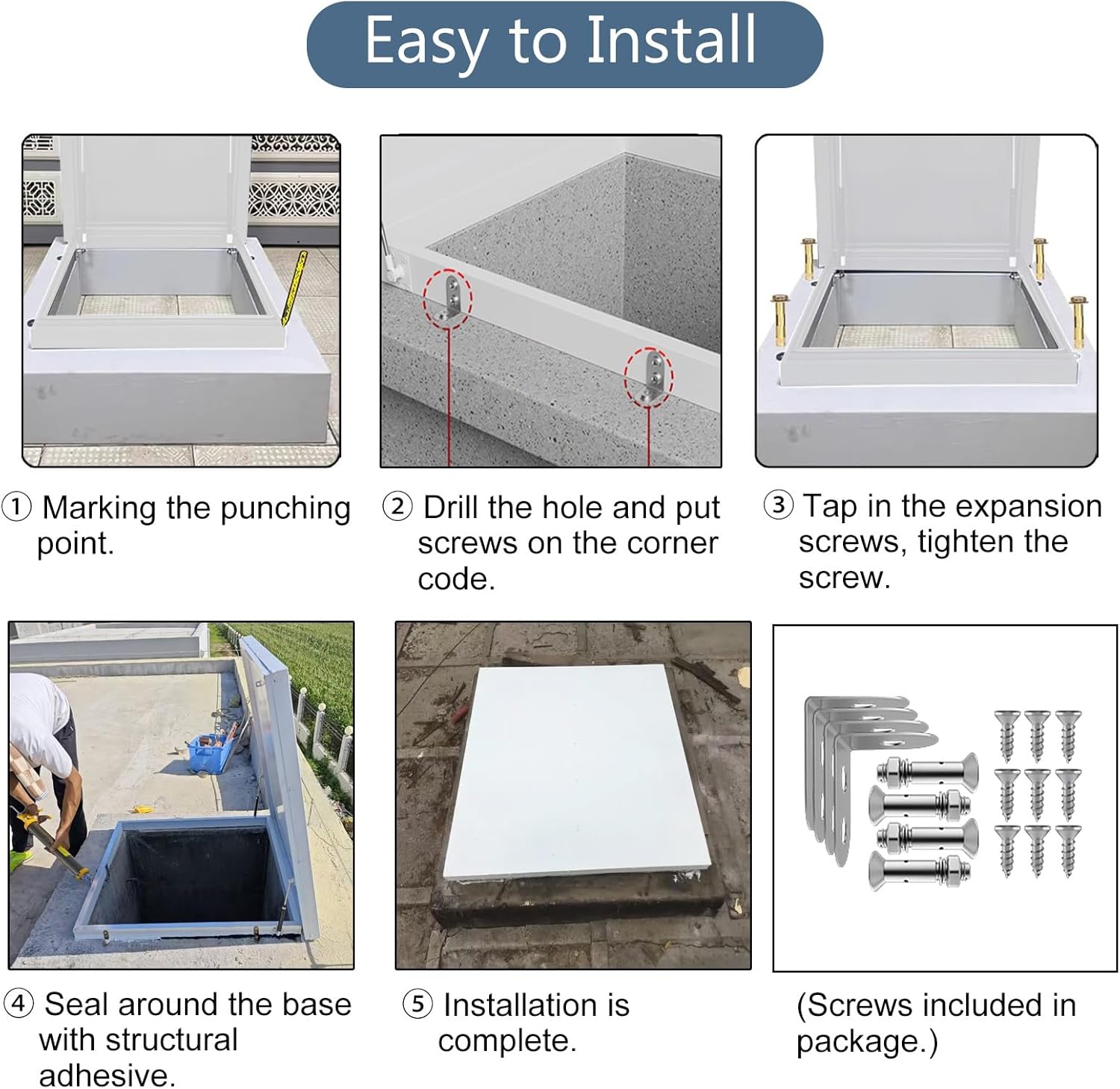 Easy to Install

① Marking the punching point.

② Drill the hole and put screws on the corner code.

③ Tap in the expansion screws, tighten the screw.

④ Seal around the base with structural adhesive.

⑤ Installation is complete.

(Screws included in package.)