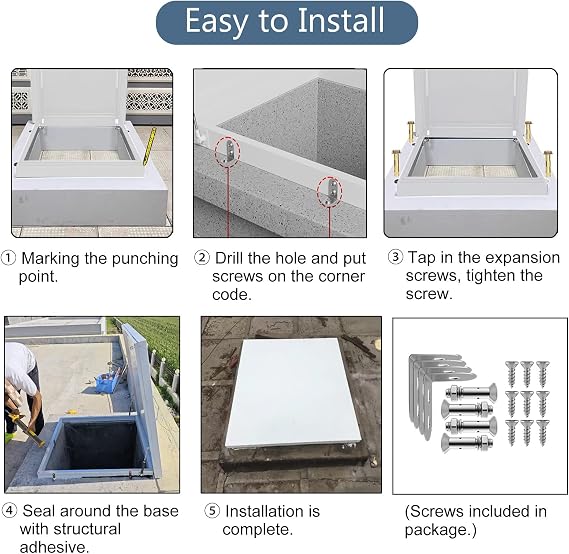 Easy to Install

① Marking the punching point.

② Drill the hole and put screws on the corner code.

③ Tap in the expansion screws, tighten the screw.

④ Seal around the base with structural adhesive.

⑤ Installation is complete.

(Screws included in package.)