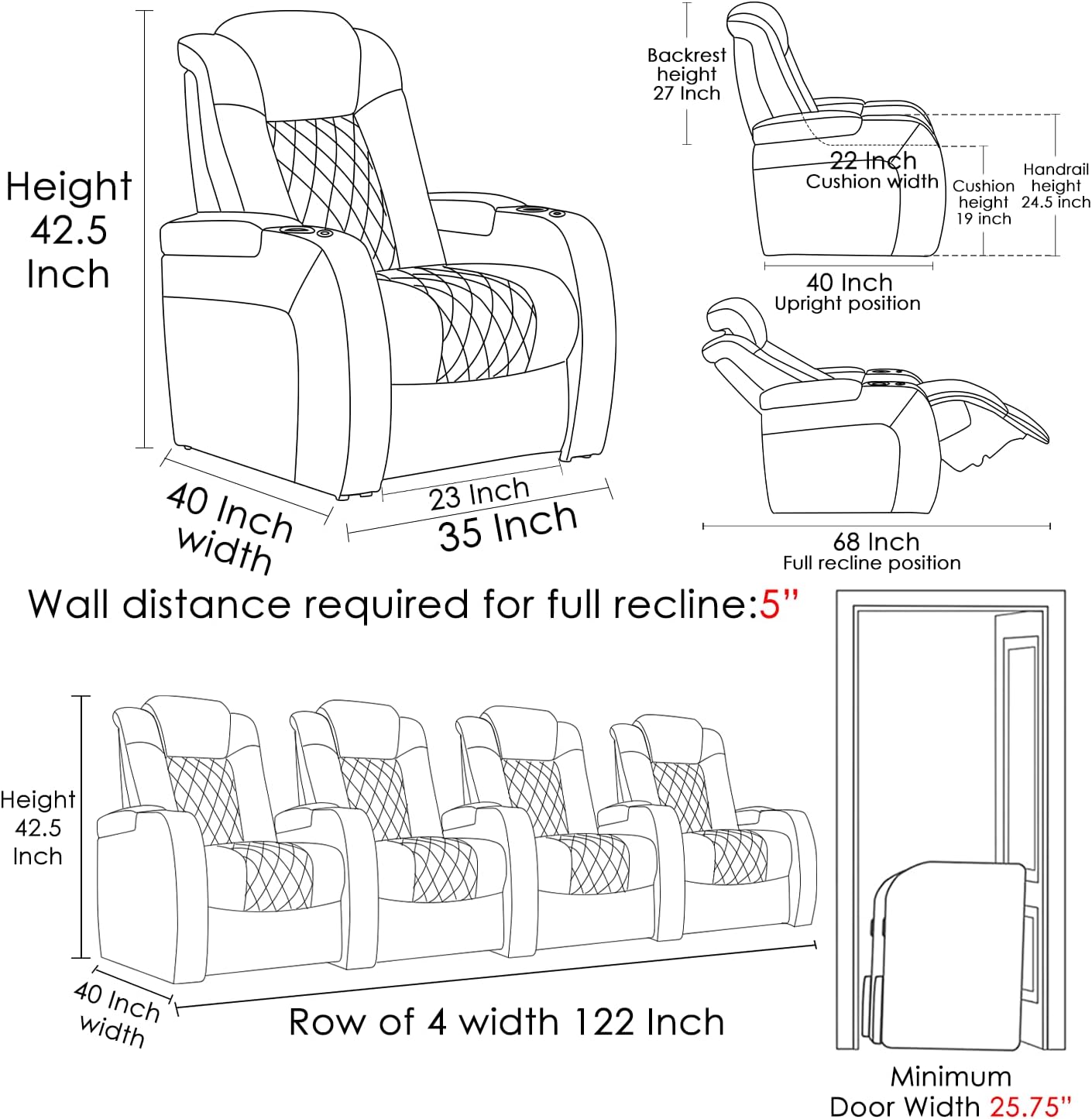 Height 42.5 Inch

40 Inch width

23 Inch

35 Inch

Backrest height 27 Inch

22 Inch Cushion width

Cushion height 19 inch

Handrail height 24.5 inch

40 Inch Upright position

68 Inch Full recline position

Wall distance required for full recline:5”

Height 42.5 Inch

40 Inch width

Row of 4 width 122 Inch

Minimum Door Width 25.75”