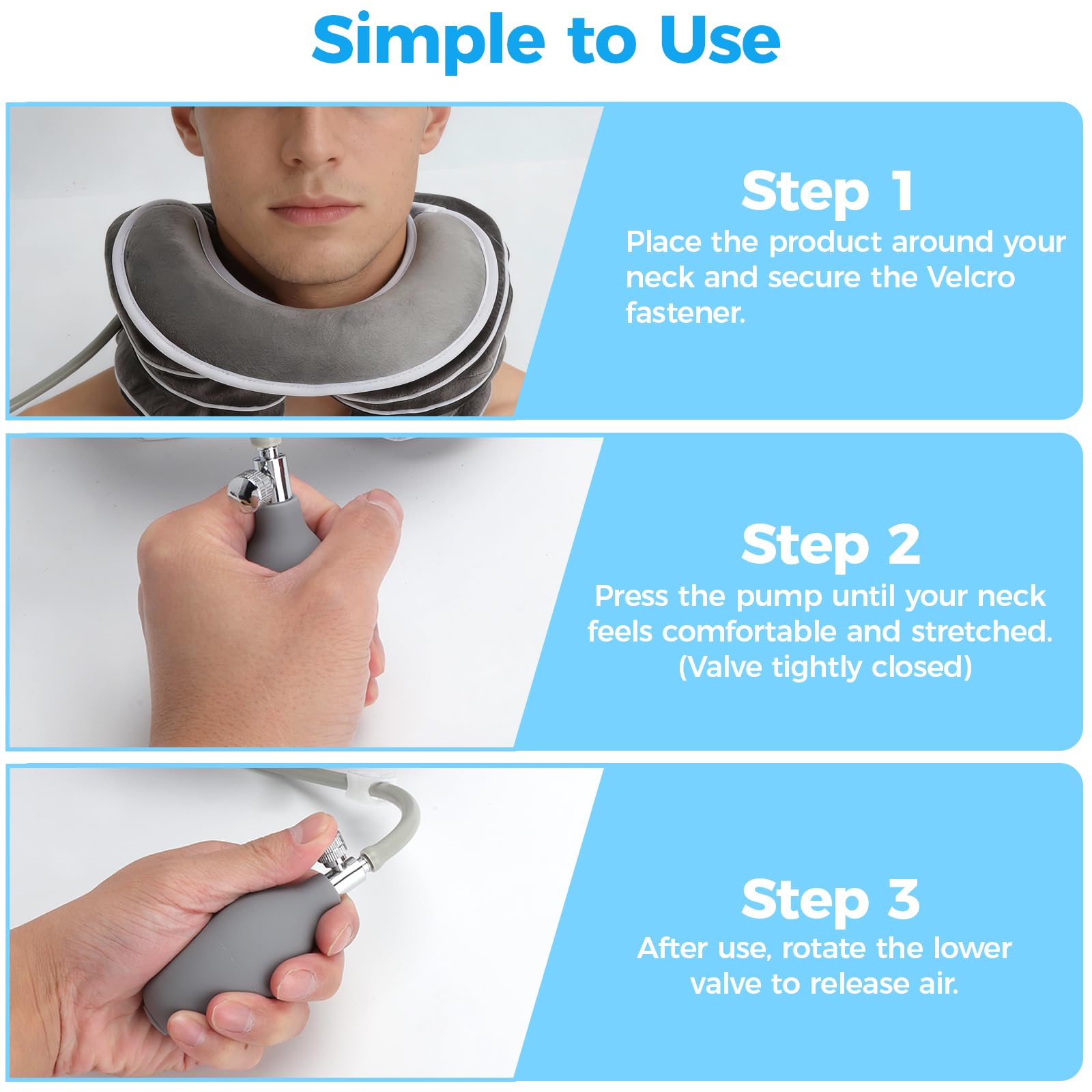 Simple to Use

Step 1
Place the product around your neck and secure the Velcro fastener.

Step 2
Press the pump until your neck feels comfortable and stretched. (Valve tightly closed)

Step 3
After use, rotate the lower valve to release air.