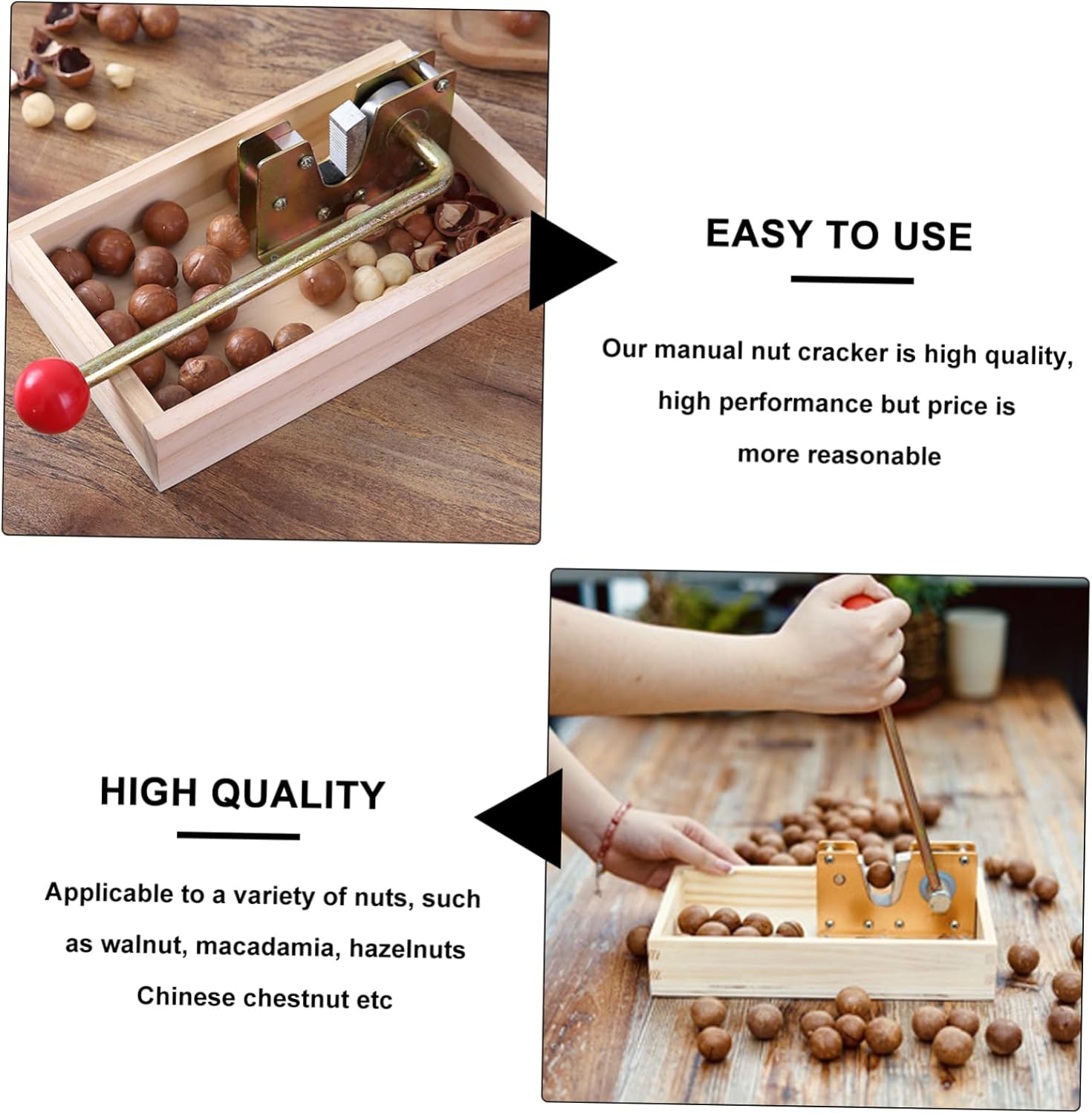 EASY TO USE

Our manual nut cracker is high quality, high performance but price is more reasonable

HIGH QUALITY

Applicable to a variety of nuts, such as walnut, macadamia, hazelnuts Chinese chestnut etc