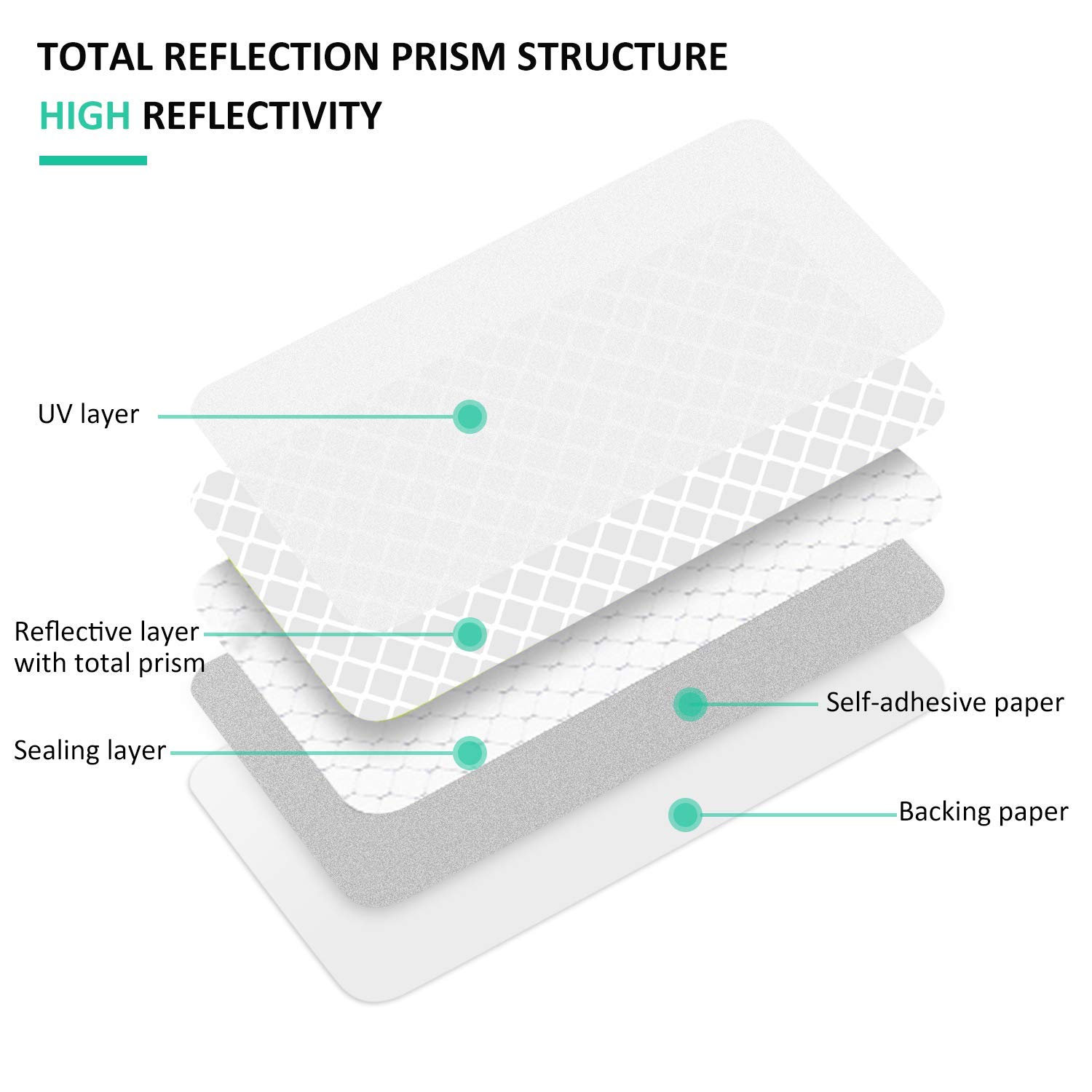 TOTAL REFLECTION PRISM STRUCTURE
HIGH REFLECTIVITY

UV layer

Reflective layer with total prism

Self-adhesive paper

Sealing layer

Backing paper