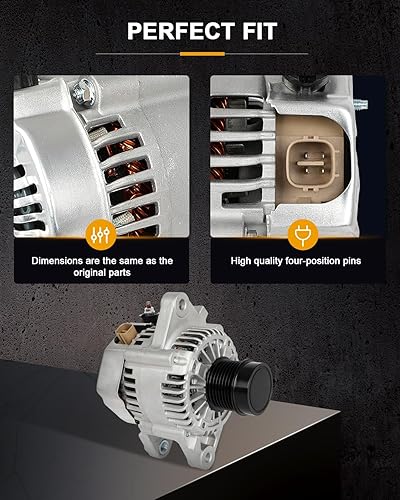 PERFECT FIT

Dimensions are the same as the original parts

High quality four-position pins