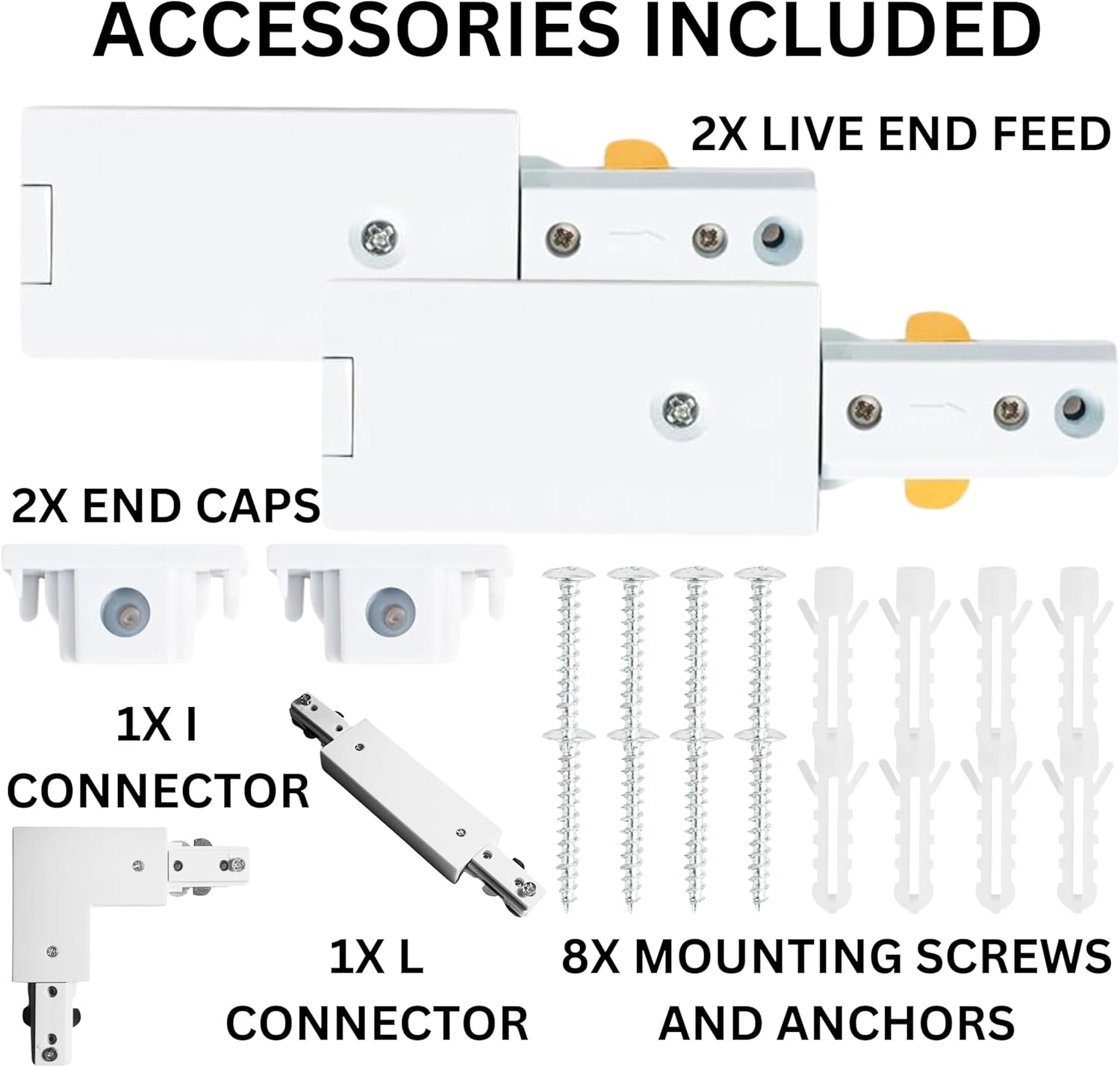 ACCESSORIES INCLUDED

2X LIVE END FEED

2X END CAPS

1X I CONNECTOR

1X L CONNECTOR

8X MOUNTING SCREWS AND ANCHORS