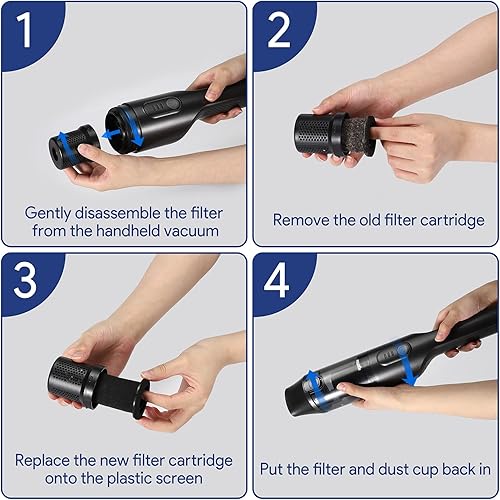 1

Gently disassemble the filter from the handheld vacuum

2

Remove the old filter cartridge

3

Replace the new filter cartridge onto the plastic screen

4

Put the filter and dust cup back in