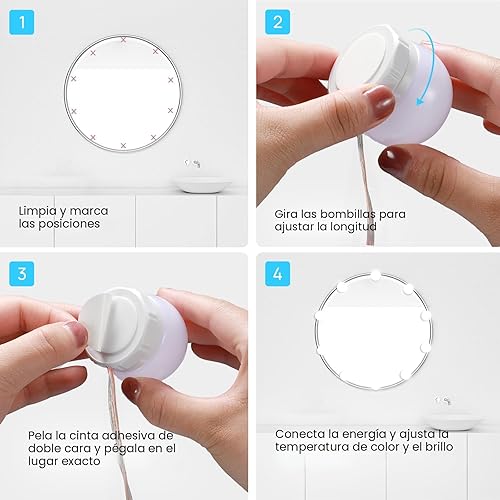 1

Limpia y marca las posiciones

2

Gira las bombillas para ajustar la longitud

3

Pela la cinta adhesiva de doble cara y pégala en el lugar exacto

4

Conecta la energía y ajusta la temperatura de color y el brillo