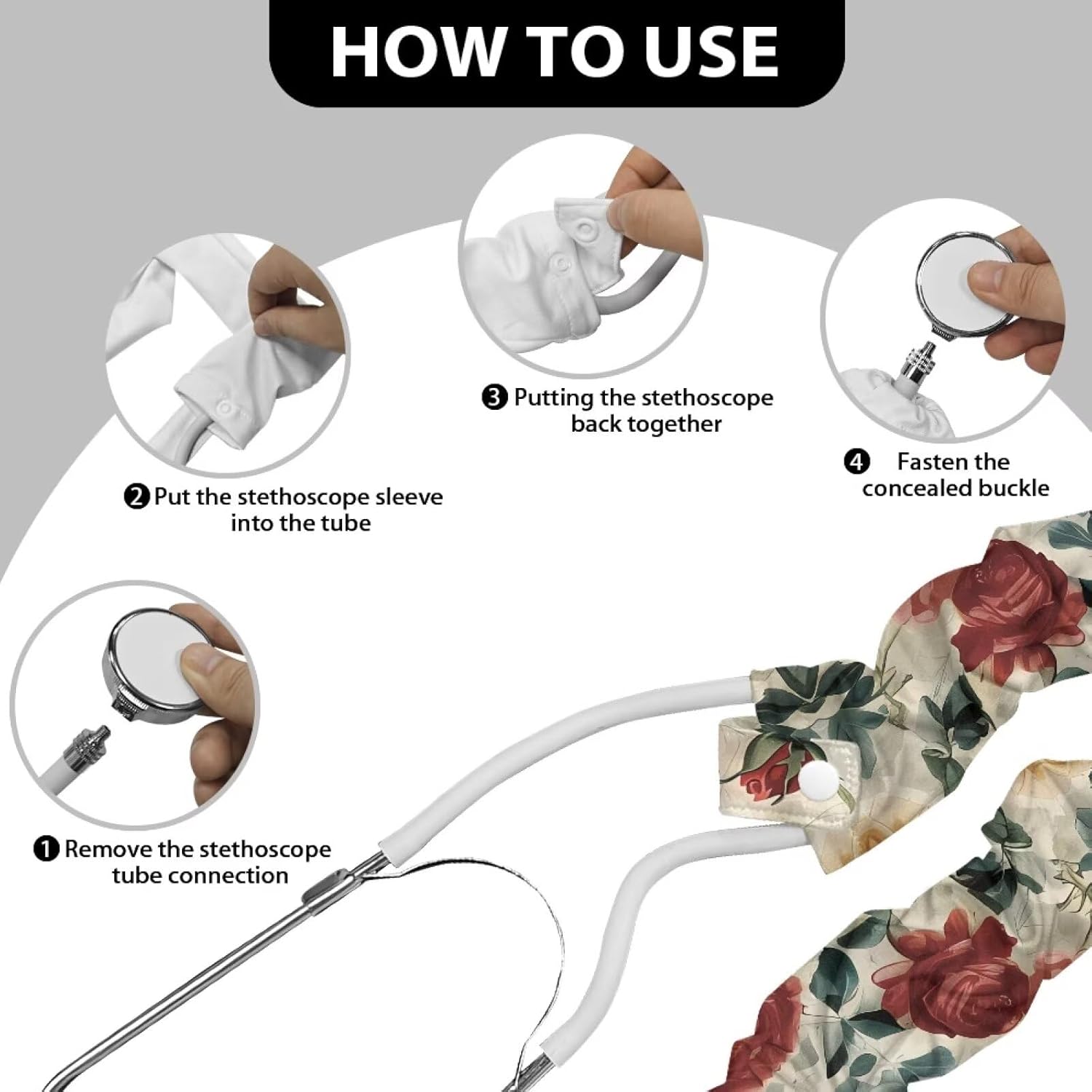 HOW TO USE

❶ Remove the stethoscope tube connection

❷ Put the stethoscope sleeve into the tube

❸ Putting the stethoscope back together

❹ Fasten the concealed buckle